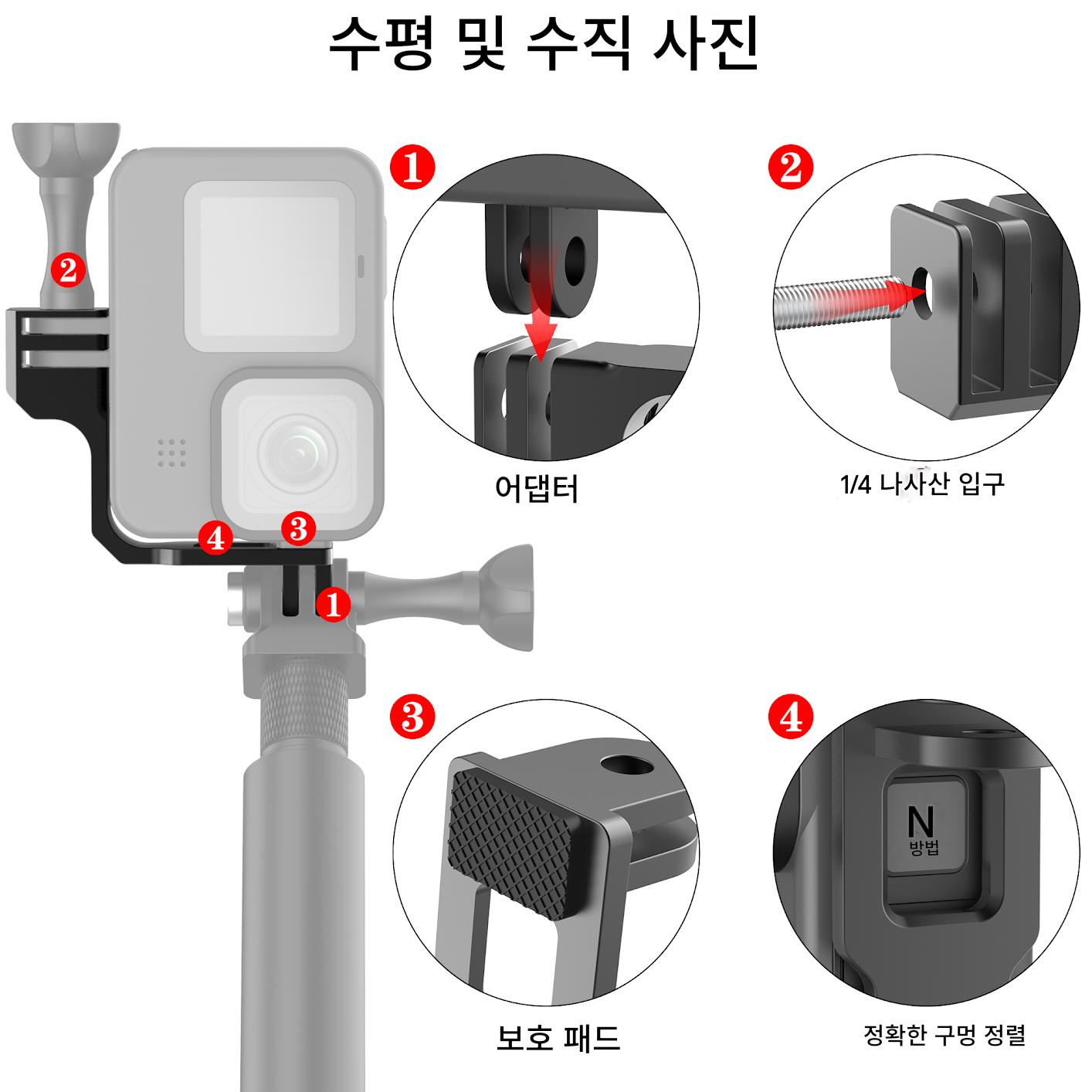 수평 및 수직 사진

2

4 3

1

1

어댑터

2

1/4 나사산 입구

3

보호 패드

4

N
방법

정확한 구멍 정렬