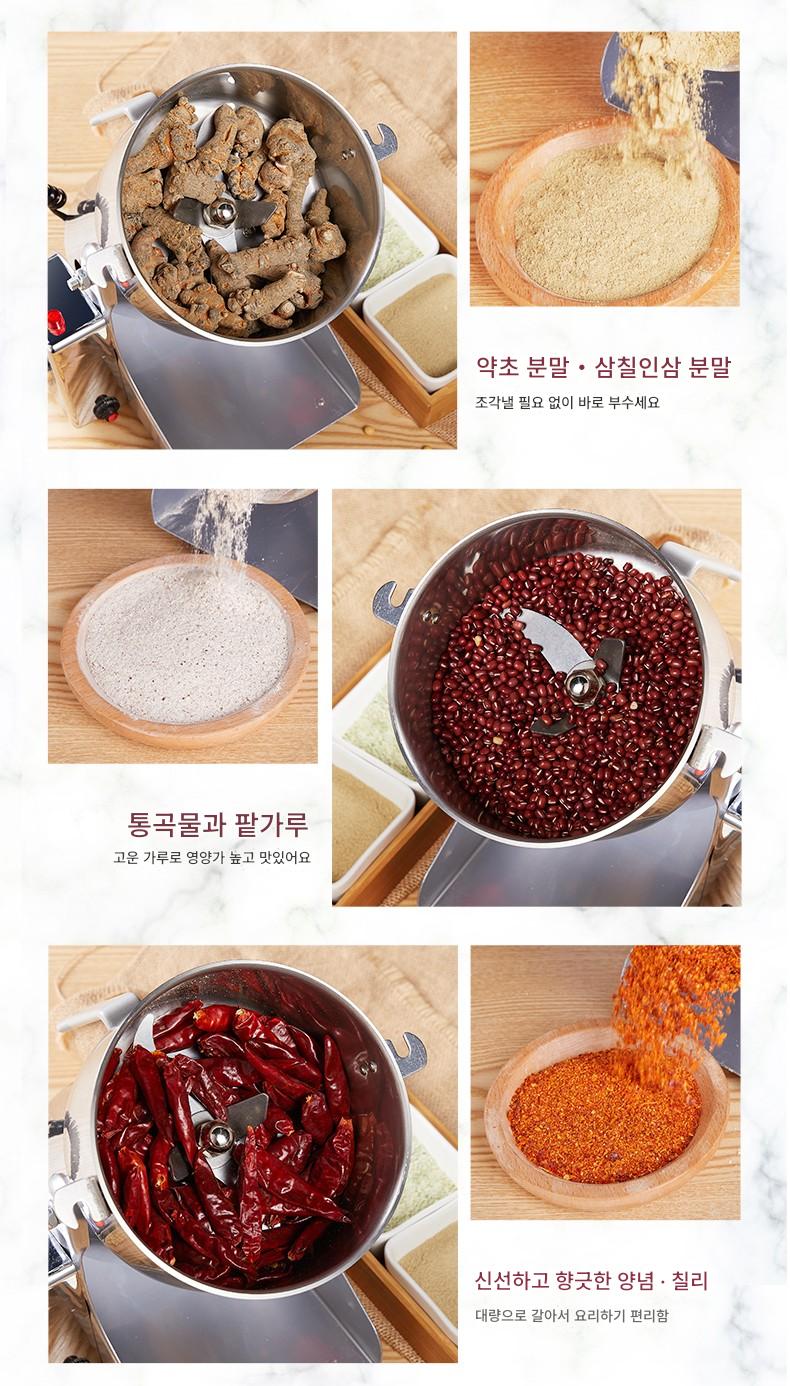 약초 분말 • 삼칠인삼 분말
조각낼 필요 없이 바로 부수세요

통곡물과 팥가루
고운 가루로 영양가 높고 맛있어요

신선하고 향긋한 양념 · 칠리
대량으로 갈아서 요리하기 편리함