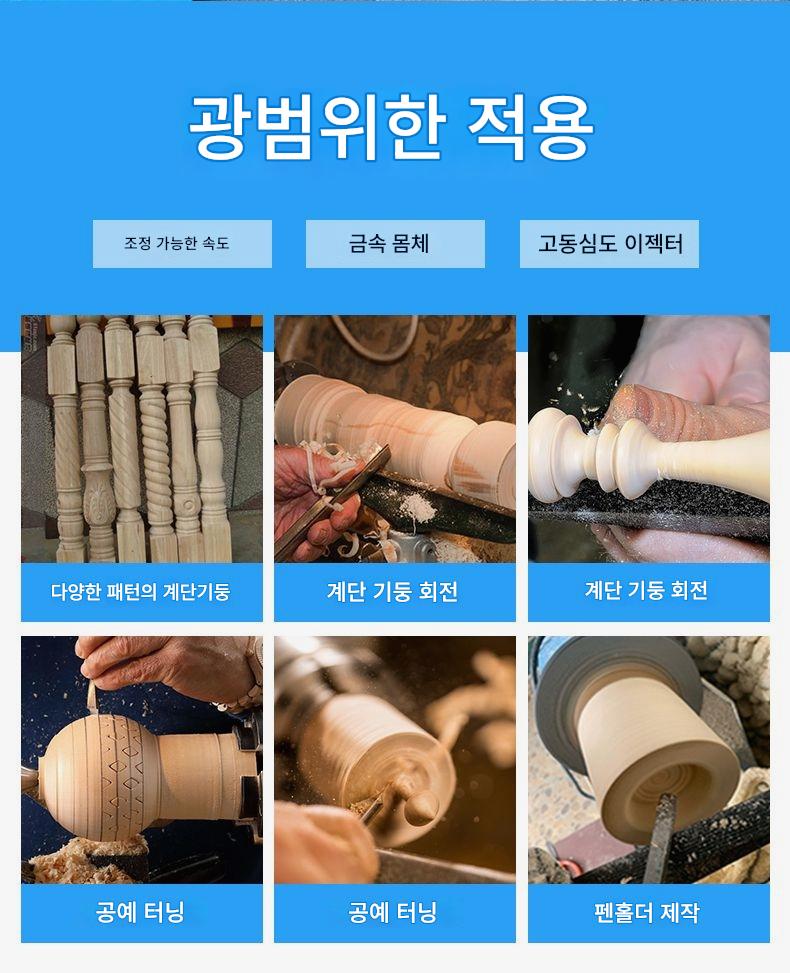 광범위한 적용

조정 가능한 속도

금속 몸체

고동심도 이젝터

다양한 패턴의 계단기둥

계단 기둥 회전

계단 기둥 회전

공예 터닝

공예 터닝

펜홀더 제작