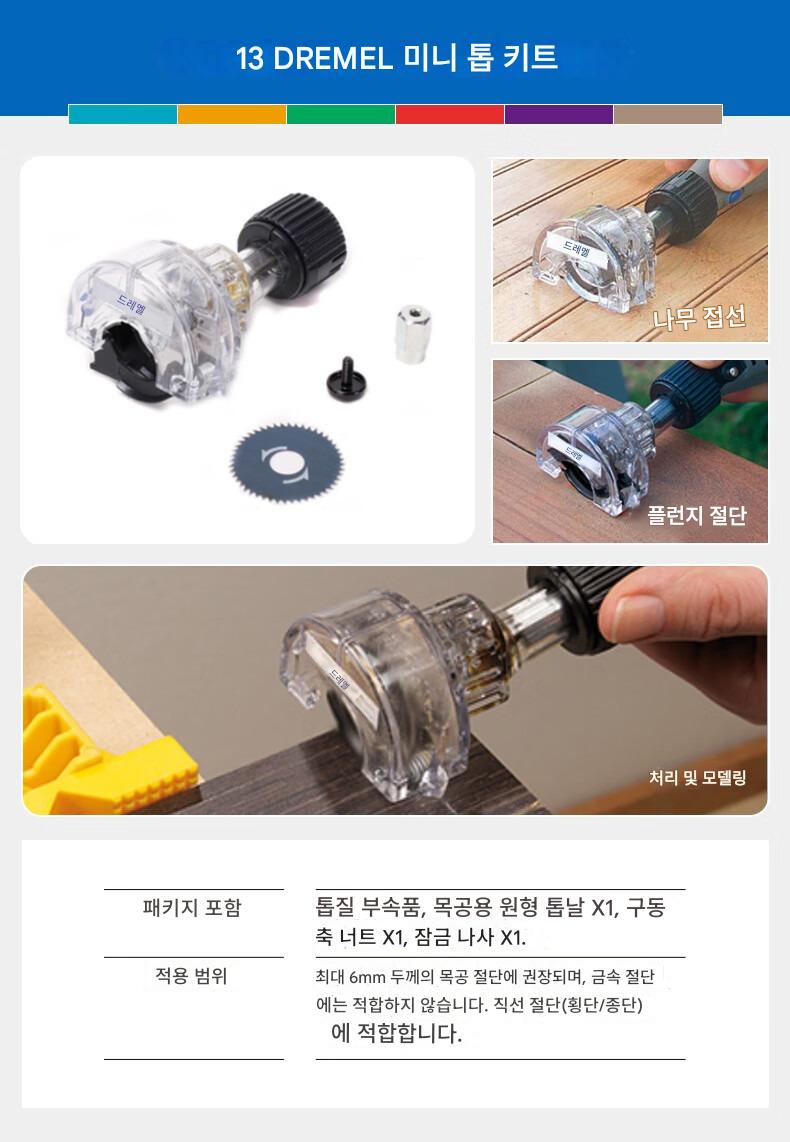 13 DREMEL 미니 톱 키트

드레멜

드레멜

나무 접선

드레멜

플런지 절단

드레멜

처리 및 모델링

| 패키지 포함 | 톱질 부속품, 목공용 원형 톱날 X1, 구동축 너트 X1, 잠금 나사 X1. |
|---|---|
| 적용 범위 | 최대 6mm 두께의 목공 절단에 권장되며, 금속 절단에는 적합하지 않습니다. 직선 절단(횡단/종단)에 적합합니다. |