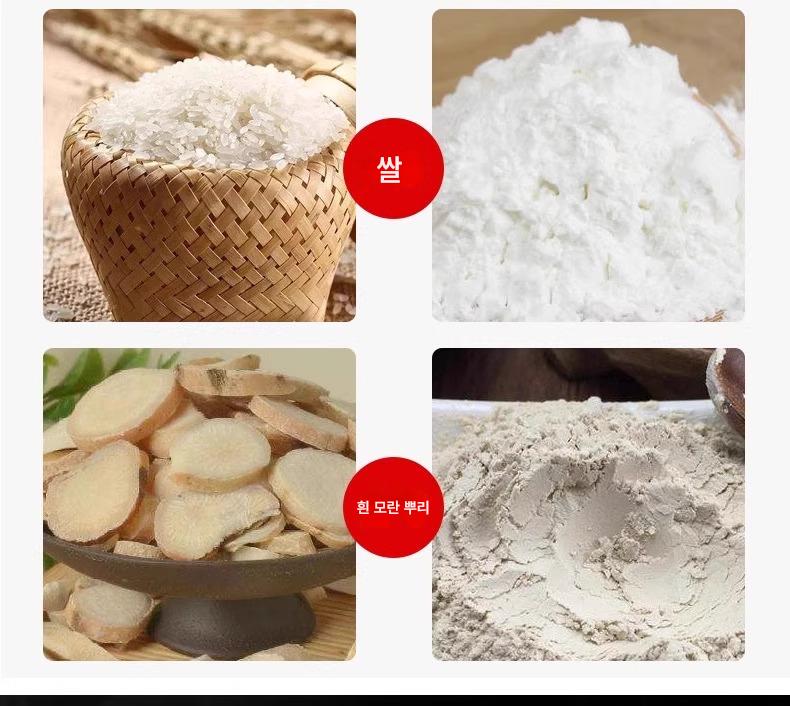 쌀

흰 모란 뿌리