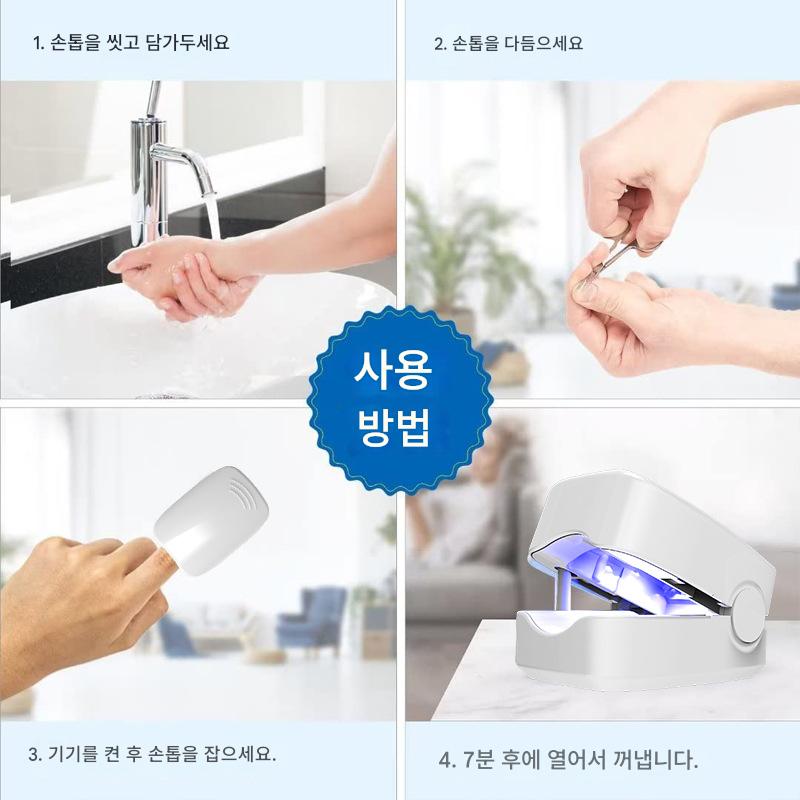 1. 손톱을 씻고 담가두세요

2. 손톱을 다듬으세요

사용
방법

3. 기기를 켠 후 손톱을 잡으세요.

4. 7분 후에 열어서 꺼냅니다.