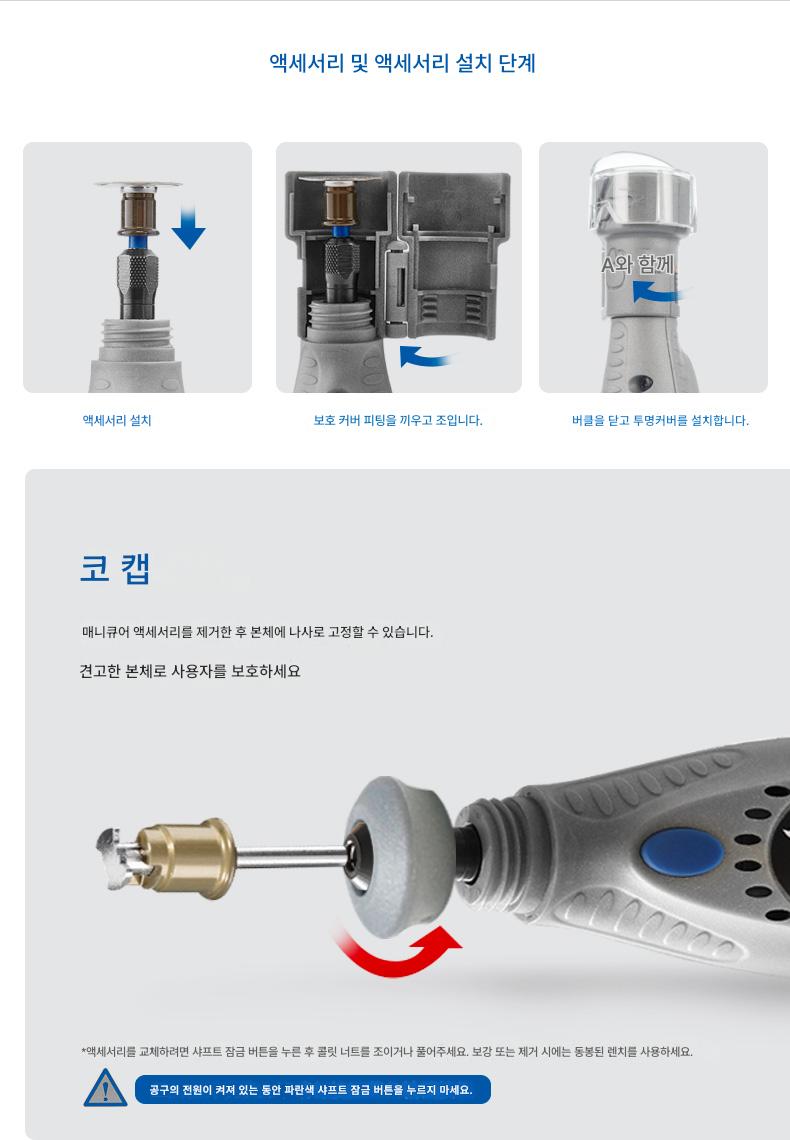 액세서리 및 액세서리 설치 단계

A와 함께

액세서리 설치

보호 커버 피팅을 끼우고 조입니다.

버클을 닫고 투명커버를 설치합니다.

코 캡

매니큐어 액세서리를 제거한 후 본체에 나사로 고정할 수 있습니다.

견고한 본체로 사용자를 보호하세요

*액세서리를 교체하려면 샤프트 잠금 버튼을 누른 후 콜릿 너트를 조이거나 풀어주세요. 보강 또는 제거 시에는 동봉된 렌치를 사용하세요.

공구의 전원이 켜져 있는 동안 파란색 샤프트 잠금 버튼을 누르지 마세요.