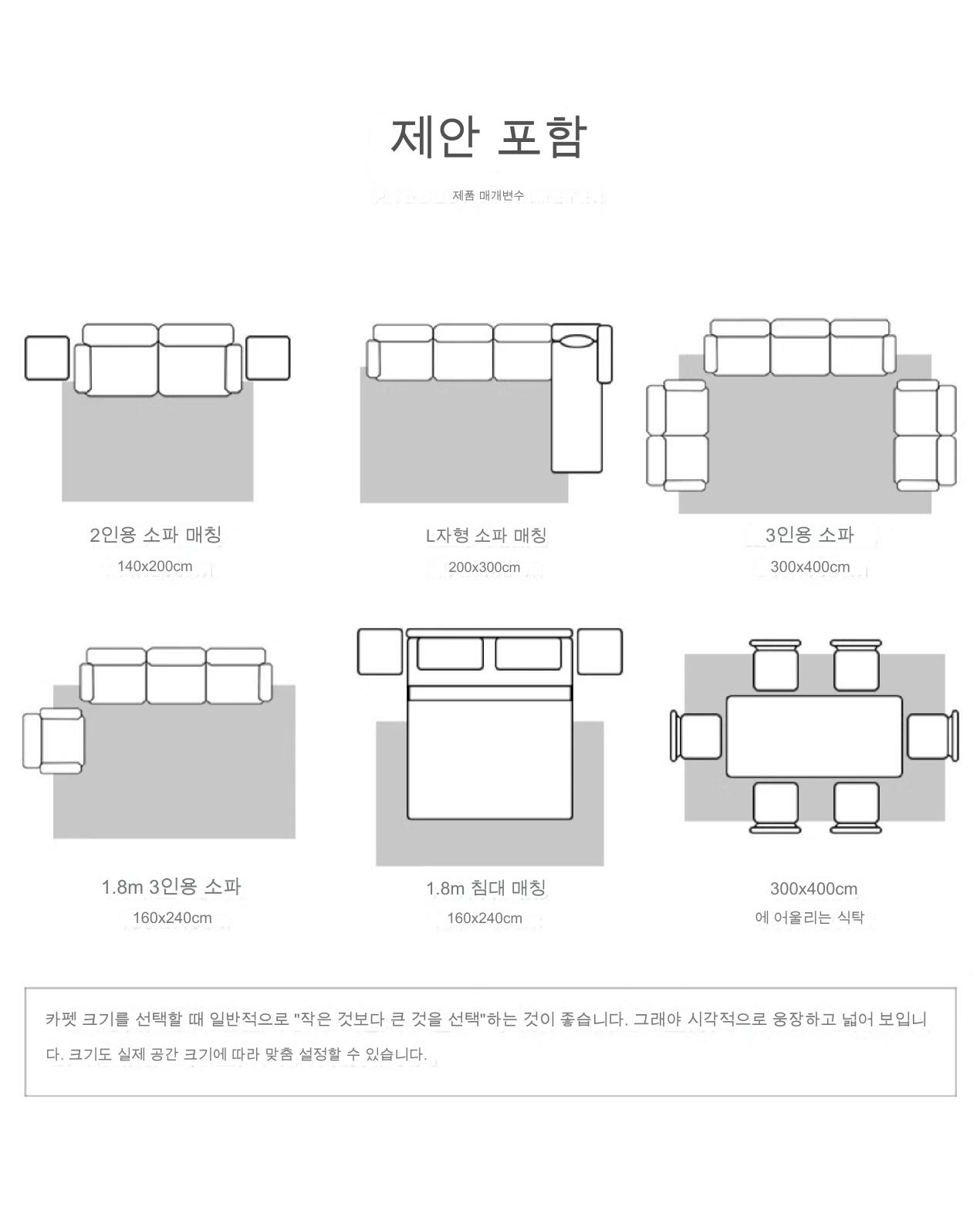 제안 포함

제품 매개변수

2인용 소파 매칭
140x200cm

L자형 소파 매칭
200x300cm

3인용 소파
300x400cm

1.8m 3인용 소파
160x240cm

1.8m 침대 매칭
160x240cm

300x400cm
에 어울리는 식탁

카펫 크기를 선택할 때 일반적으로 "작은 것보다 큰 것을 선택"하는 것이 좋습니다. 그래야 시각적으로 웅장하고 넓어 보입니다. 크기도 실제 공간 크기에 따라 맞춤 설정할 수 있습니다.