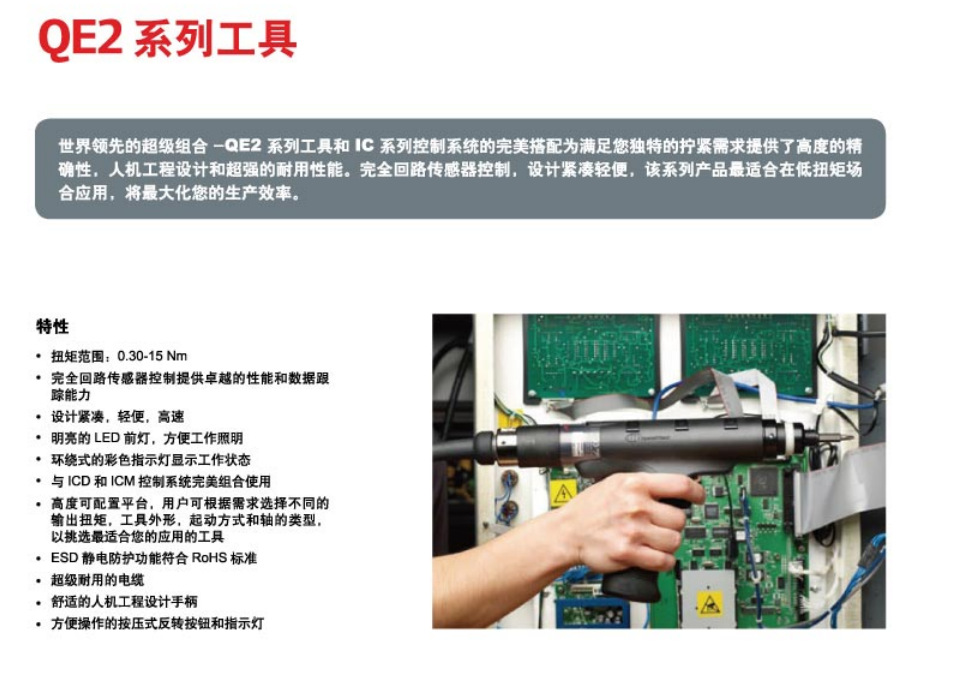 QE2 系列工具

世界领先的超级组合 –QE2 系列工具和 IC 系列控制系统的完美搭配为满足您独特的拧紧需求提供了高度的精确性，人机工程设计和超强的耐用性能。完全回路传感器控制，设计紧凑轻便，该系列产品最适合在低扭矩场合应用，将最大化您的生产效率。

特性

• 扭矩范围：0.30-15 Nm
• 完全回路传感器控制提供卓越的性能和数据跟踪能力
• 设计紧凑，轻便，高速
• 明亮的 LED 前灯，方便工作照明
• 环绕式的彩色指示灯显示工作状态
• 与 ICD 和 ICM 控制系统完美组合使用
• 高度可配置平台，用户可根据需求选择不同的输出扭矩，工具外形，起动方式和轴的类型，以挑选最适合您的应用的工具
• ESD 静电防护功能符合 RoHS 标准
• 超级耐用的电缆
• 舒适的人机工程设计手柄
• 方便操作的按压式反转按钮和指示灯