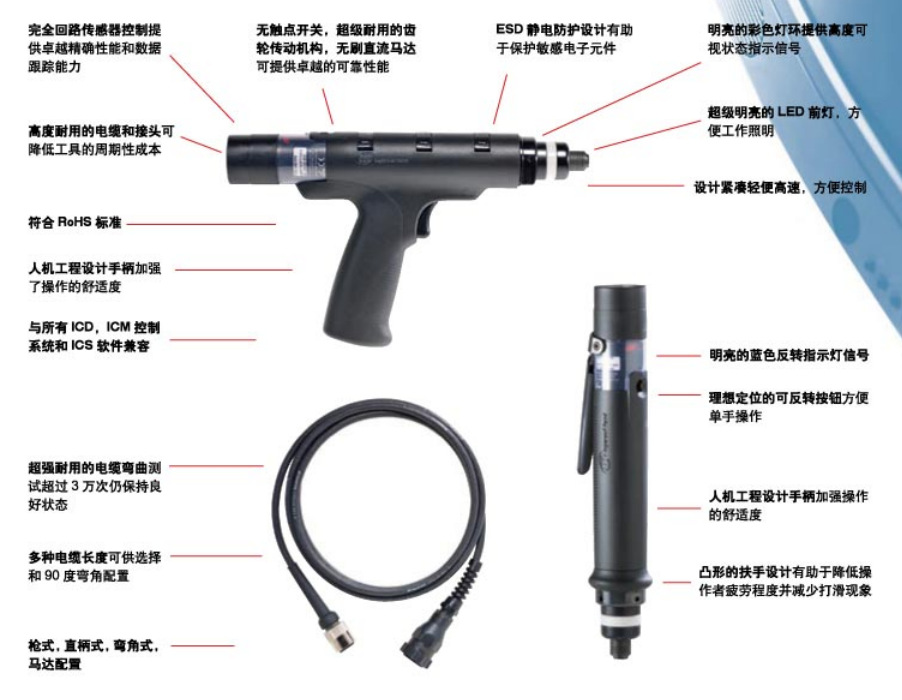 完全回路传感器控制提供卓越精确性能和数据跟踪能力

无触点开关，超级耐用的齿轮传动机构，无刷直流马达可提供卓越的可靠性能

ESD 静电防护设计有助于保护敏感电子元件

明亮的彩色灯环提供高度可视状态指示信号

高度耐用的电缆和接头可降低工具的周期性成本

超级明亮的 LED 前灯，方便工作照明

设计紧凑轻便高速，方便控制

符合 RoHS 标准

人机工程设计手柄加强了操作的舒适度

与所有 ICD，ICM 控制系统和 ICS 软件兼容

明亮的蓝色反转指示灯信号

理想定位的可反转按钮方便单手操作

超强耐用的电缆弯曲测试超过 3 万次仍保持良好状态

人机工程设计手柄加强操作的舒适度

多种电缆长度可供选择和 90 度弯角配置

凸形的扶手设计有助于降低操作者疲劳程度并减少打滑现象

枪式，直柄式，弯角式，马达配置