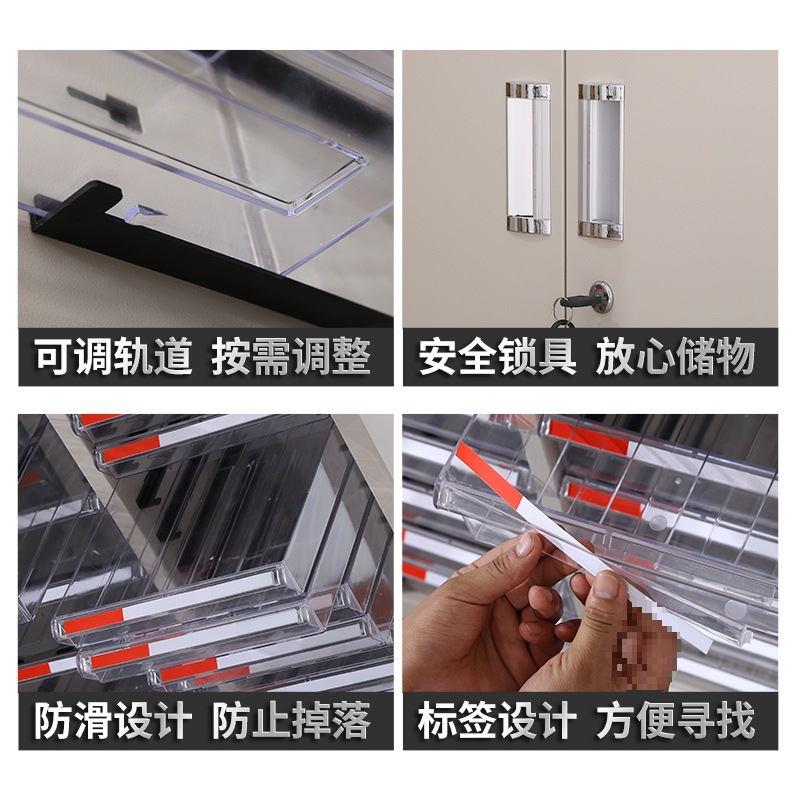 可调轨道 按需调整

安全锁具 放心储物

防滑设计 防止掉落

标签设计 方便寻找