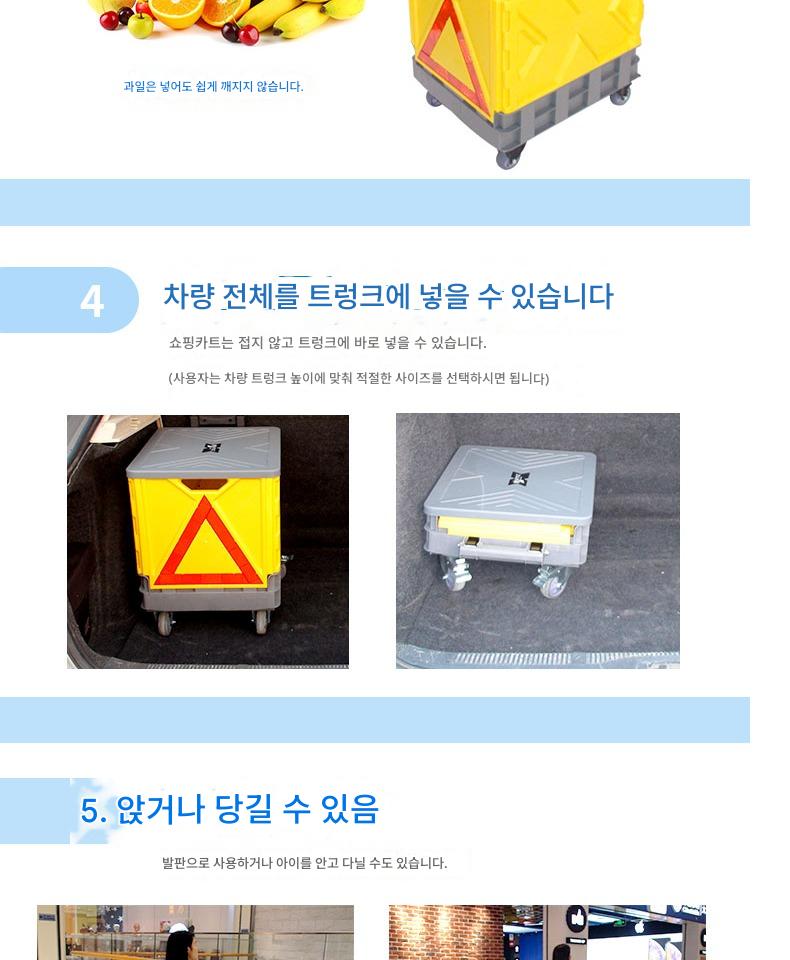 과일은 넣어도 쉽게 깨지지 않습니다.

4 차량 전체를 트렁크에 넣을 수 있습니다

쇼핑카트는 접지 않고 트렁크에 바로 넣을 수 있습니다.

(사용자는 차량 트렁크 높이에 맞춰 적절한 사이즈를 선택하시면 됩니다)

5. 앉거나 당길 수 있음

발판으로 사용하거나 아이를 안고 다닐 수도 있습니다.