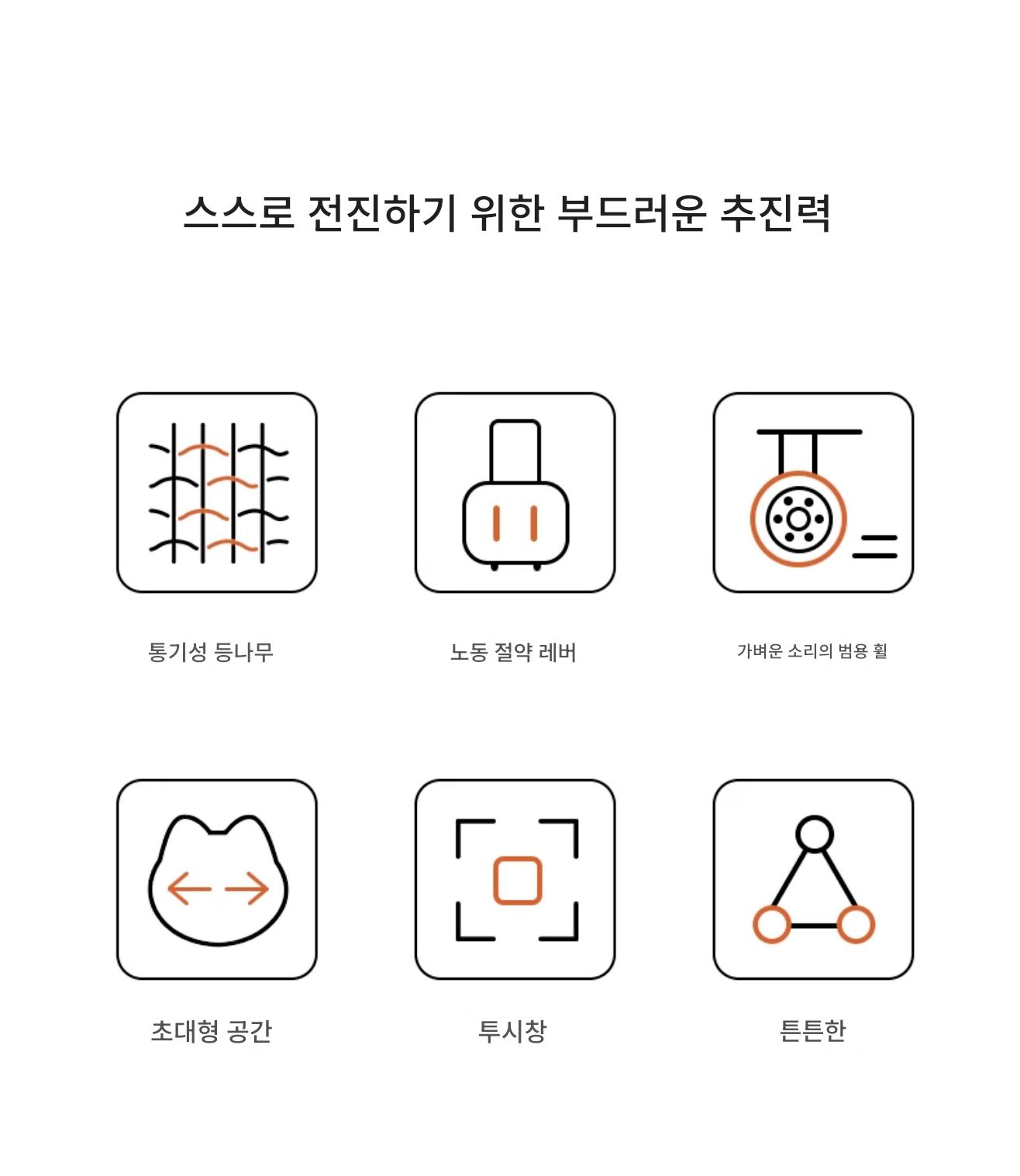 스스로 전진하기 위한 부드러운 추진력

통기성 등나무

노동 절약 레버

가벼운 소리의 범용 휠

초대형 공간

투시창

튼튼한