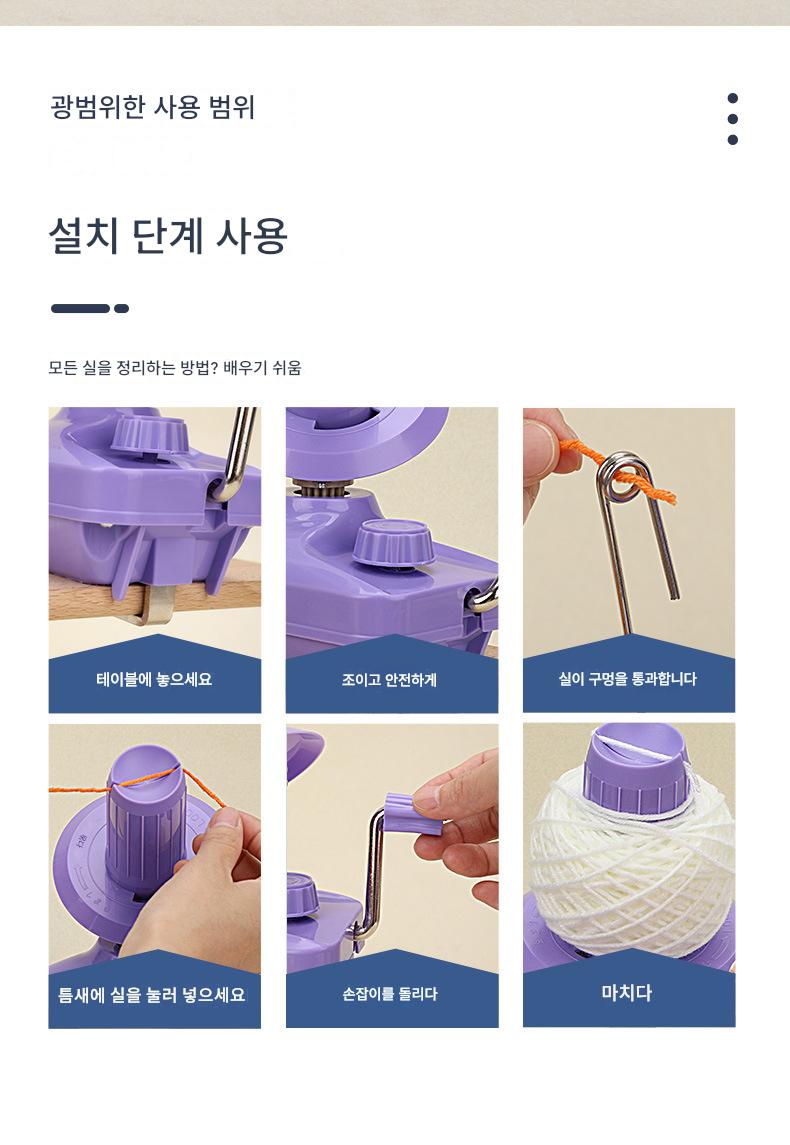 광범위한 사용 범위

설치 단계 사용

모든 실을 정리하는 방법? 배우기 쉬움

테이블에 놓으세요

조이고 안전하게

실이 구멍을 통과합니다

틈새에 실을 눌러 넣으세요

손잡이를 돌리다

마치다