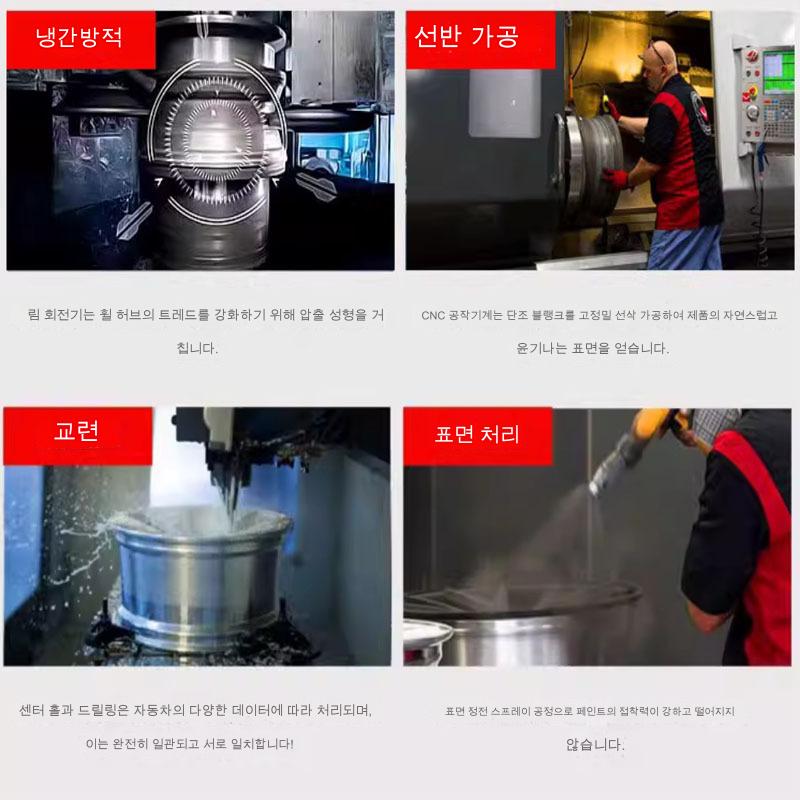 냉간방적

림 회전기는 휠 허브의 트레드를 강화하기 위해 압출 성형을 거칩니다.

선반 가공

CNC 공작기계는 단조 블랭크를 고정밀 선삭 가공하여 제품의 자연스럽고 윤기나는 표면을 얻습니다.

교련

센터 홀과 드릴링은 자동차의 다양한 데이터에 따라 처리되며, 이는 완전히 일관되고 서로 일치합니다!

표면 처리

표면 정전 스프레이 공정으로 페인트의 접착력이 강하고 떨어지지 않습니다.