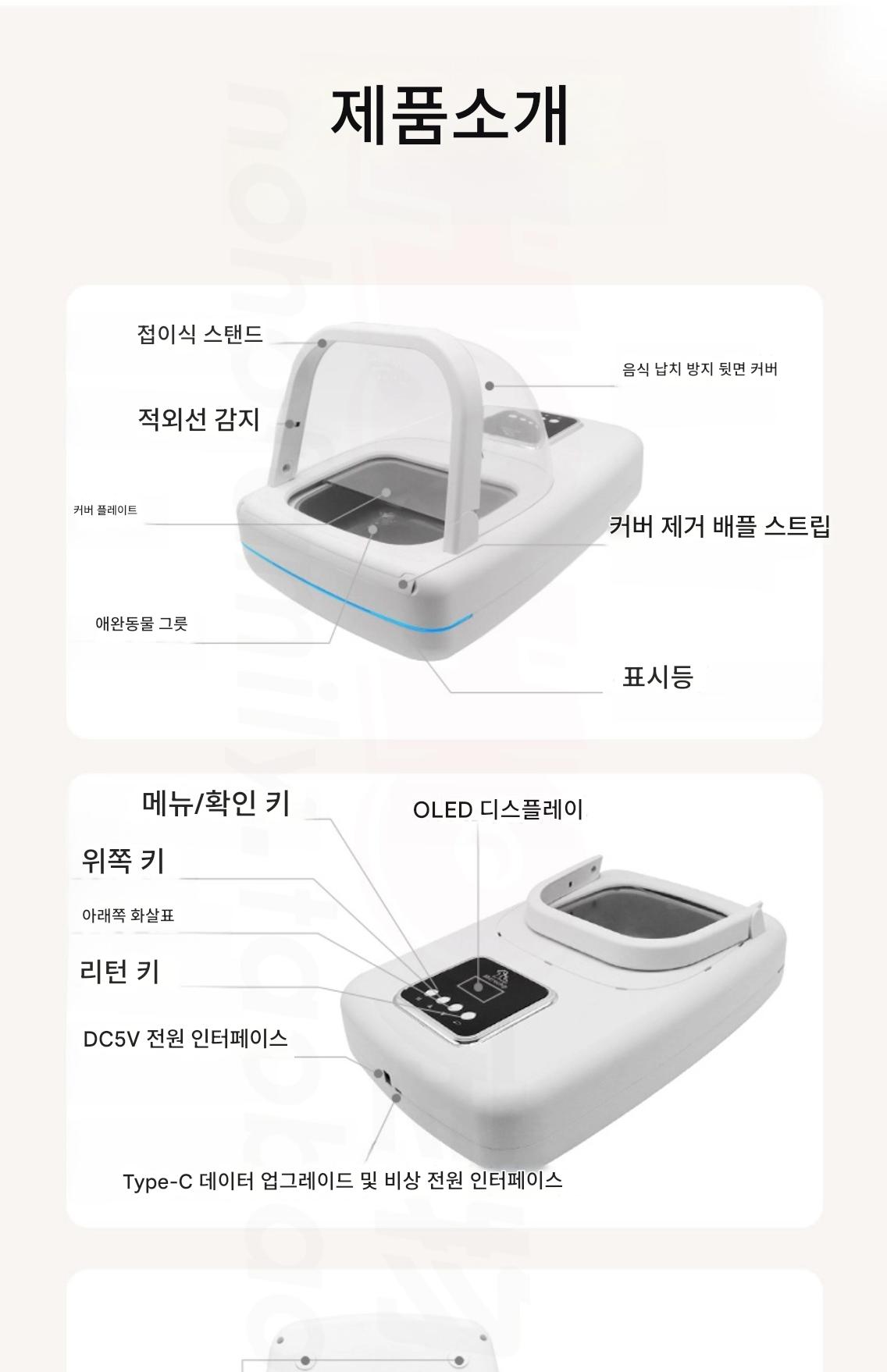 제품소개

접이식 스탠드

음식 납치 방지 뒷면 커버

적외선 감지

커버 플레이트

커버 제거 배플 스트립

애완동물 그릇

표시등

메뉴/확인 키

OLED 디스플레이

위쪽 키

아래쪽 화살표

리턴 키

DC5V 전원 인터페이스

Type-C 데이터 업그레이드 및 비상 전원 인터페이스