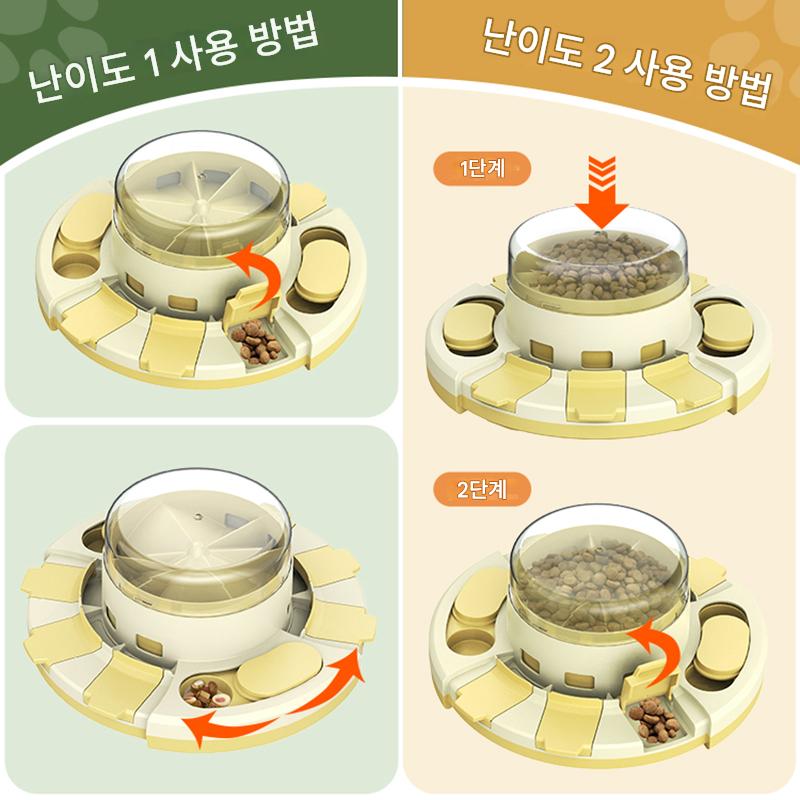 난이도 1 사용 방법

난이도 2 사용 방법

1단계

2단계