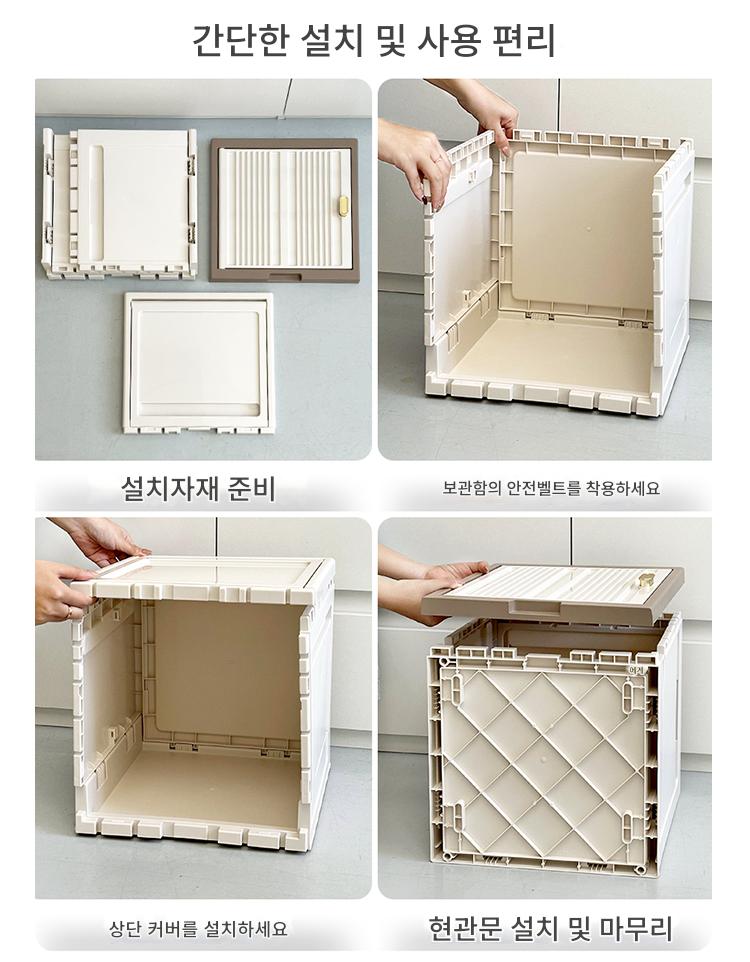 간단한 설치 및 사용 편리

설치자재 준비

보관함의 안전벨트를 착용하세요

상단 커버를 설치하세요

현관문 설치 및 마무리