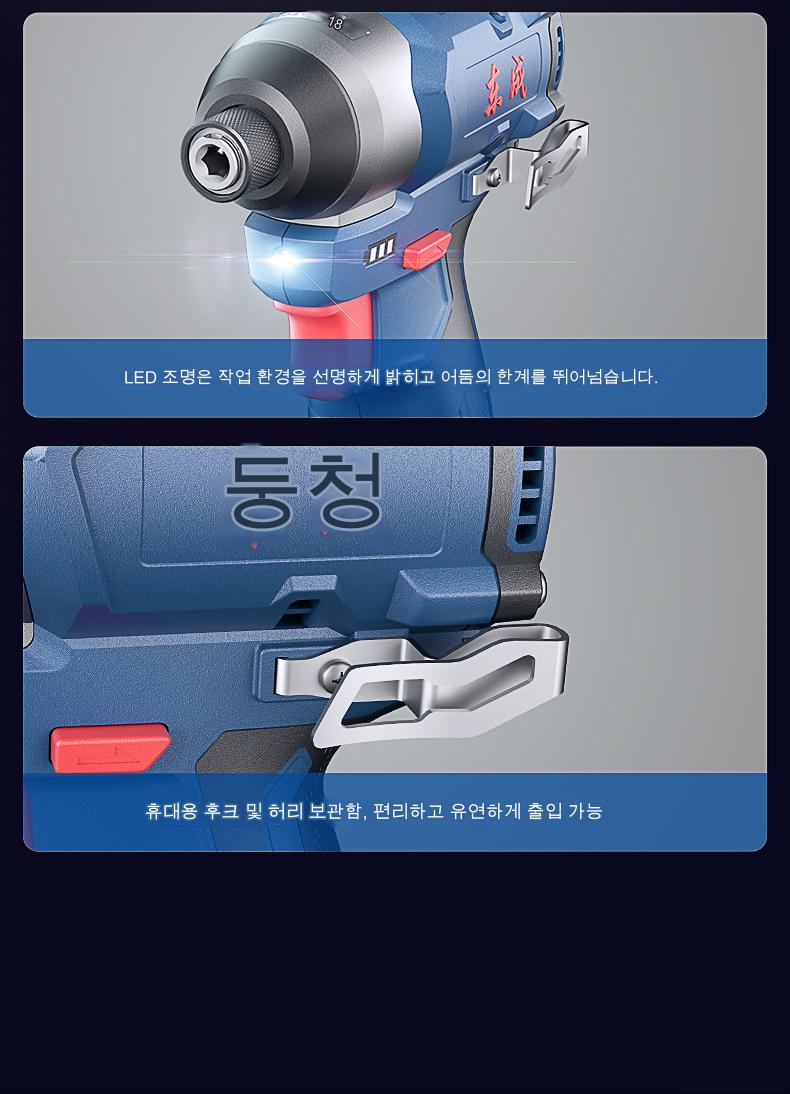 18

东成

LED 조명은 작업 환경을 선명하게 밝히고 어둠의 한계를 뛰어넘습니다.

둥청

휴대용 후크 및 허리 보관함, 편리하고 유연하게 출입 가능