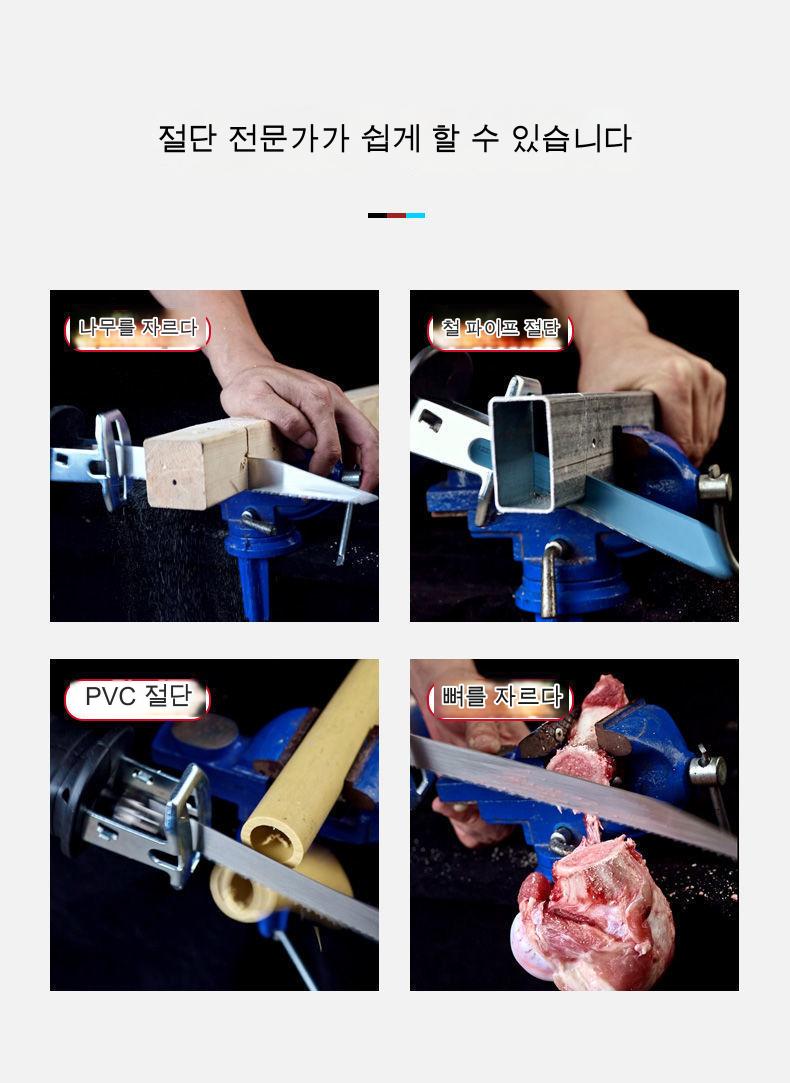 절단 전문가가 쉽게 할 수 있습니다

나무를 자르다

철 파이프 절단

PVC 절단

뼈를 자르다