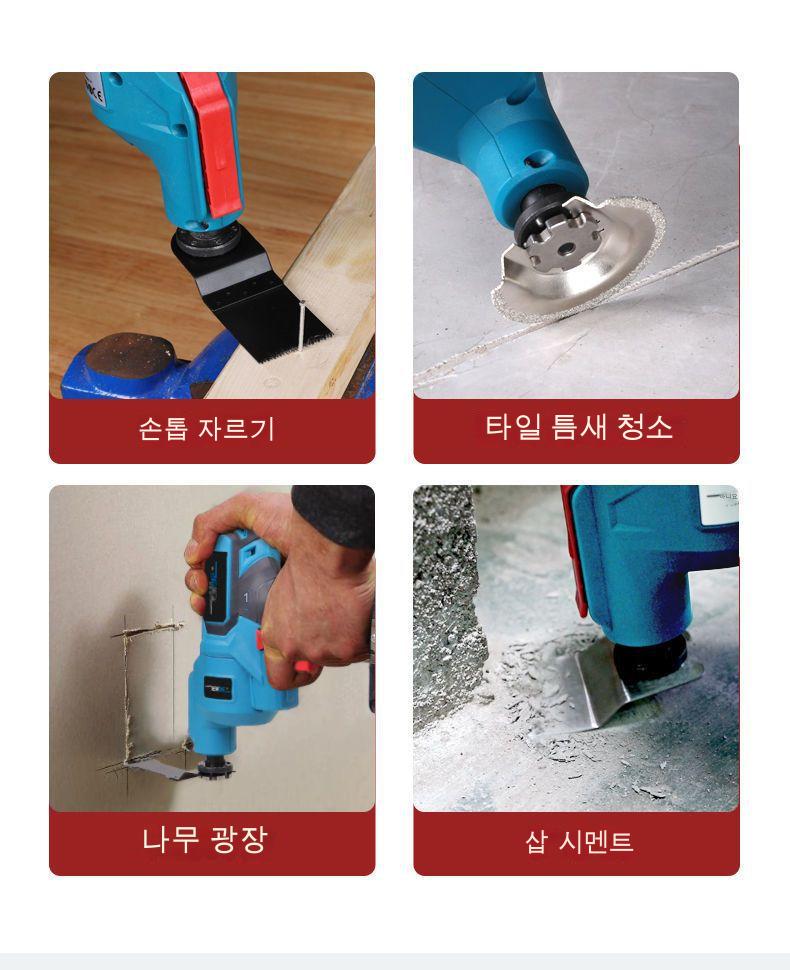 손톱 자르기

타일 틈새 청소

나무 광장

삽 시멘트