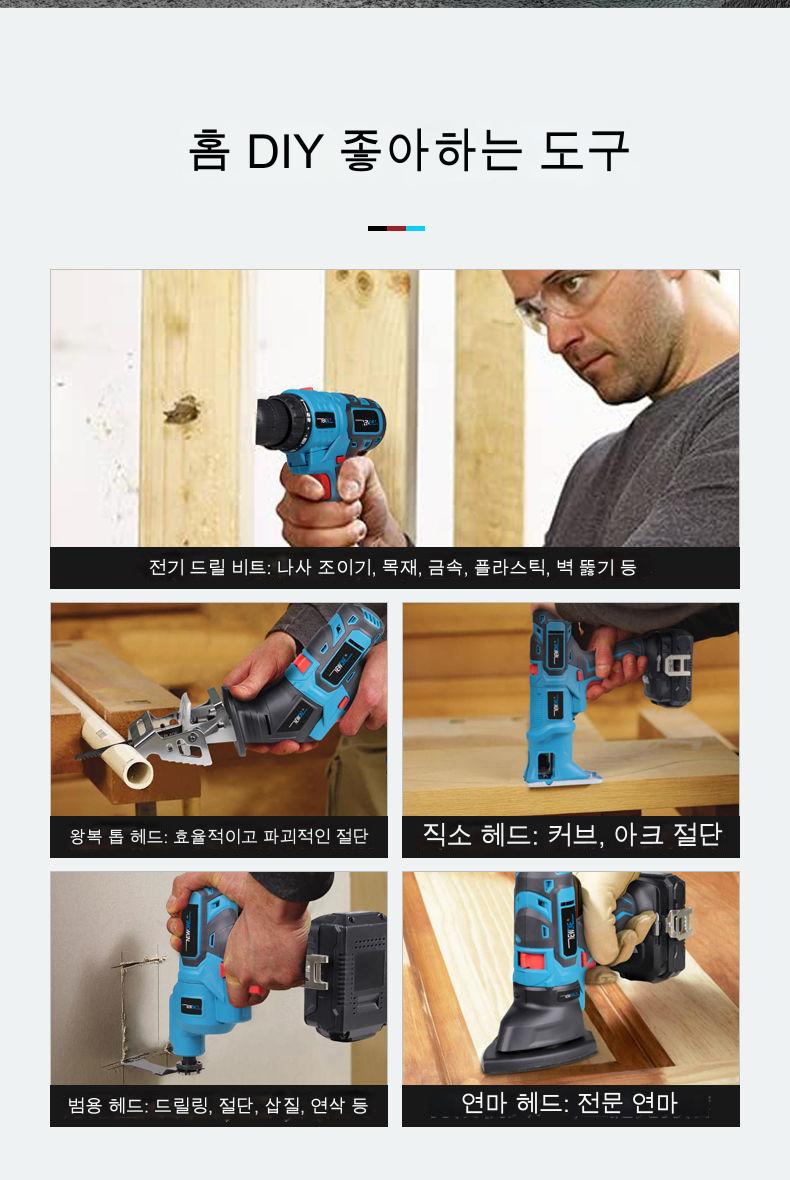 홈 DIY 좋아하는 도구

전기 드릴 비트: 나사 조이기, 목재, 금속, 플라스틱, 벽 뚫기 등

왕복 톱 헤드: 효율적이고 파괴적인 절단

직소 헤드: 커브, 아크 절단

범용 헤드: 드릴링, 절단, 삽질, 연삭 등

연마 헤드: 전문 연마