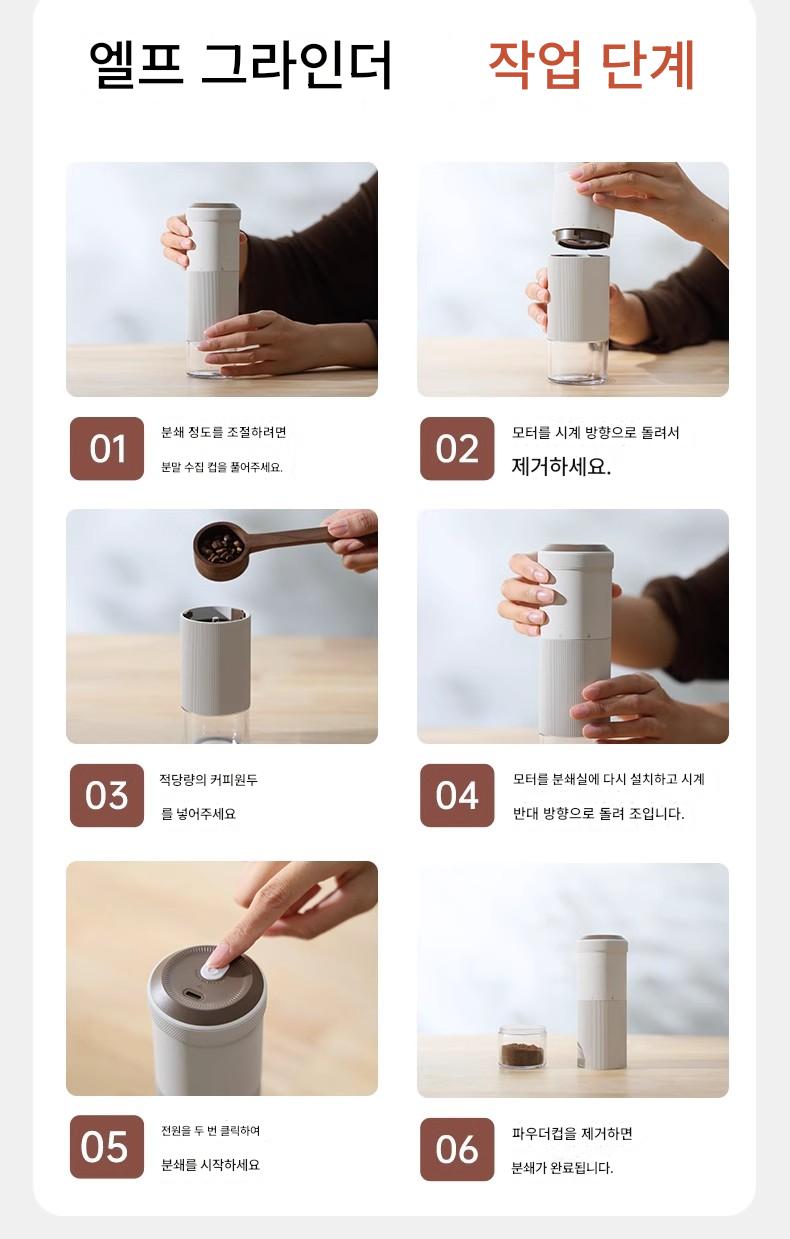 엘프 그라인더 작업 단계

01 분쇄 정도를 조절하려면
분말 수집 컵을 풀어주세요.

02 모터를 시계 방향으로 돌려서
제거하세요.

03 적당량의 커피원두
를 넣어주세요

04 모터를 분쇄실에 다시 설치하고 시계
반대 방향으로 돌려 조입니다.

05 전원을 두 번 클릭하여
분쇄를 시작하세요

06 파우더컵을 제거하면
분쇄가 완료됩니다.