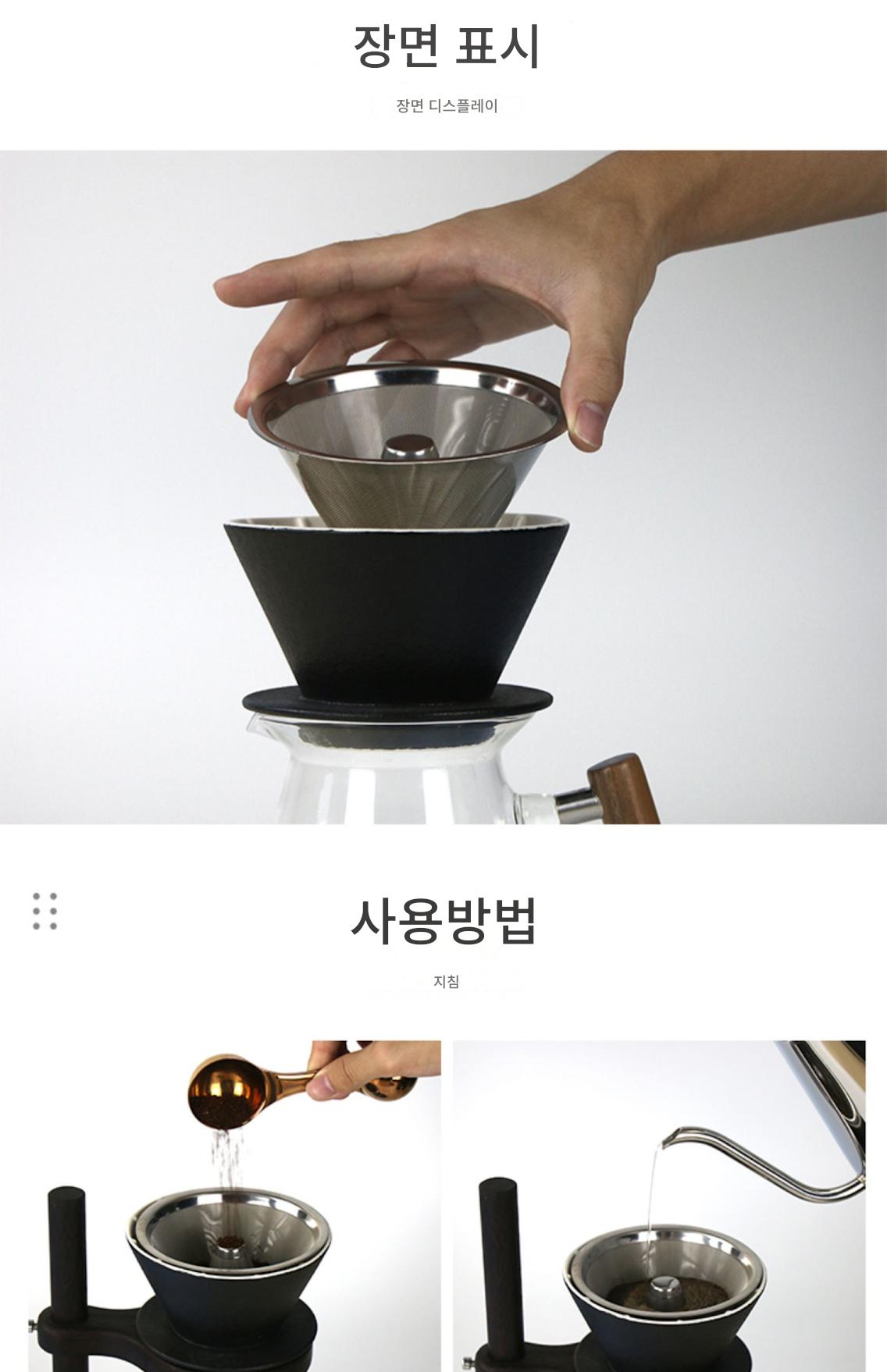 장면 표시

장면 디스플레이

사용방법

지침