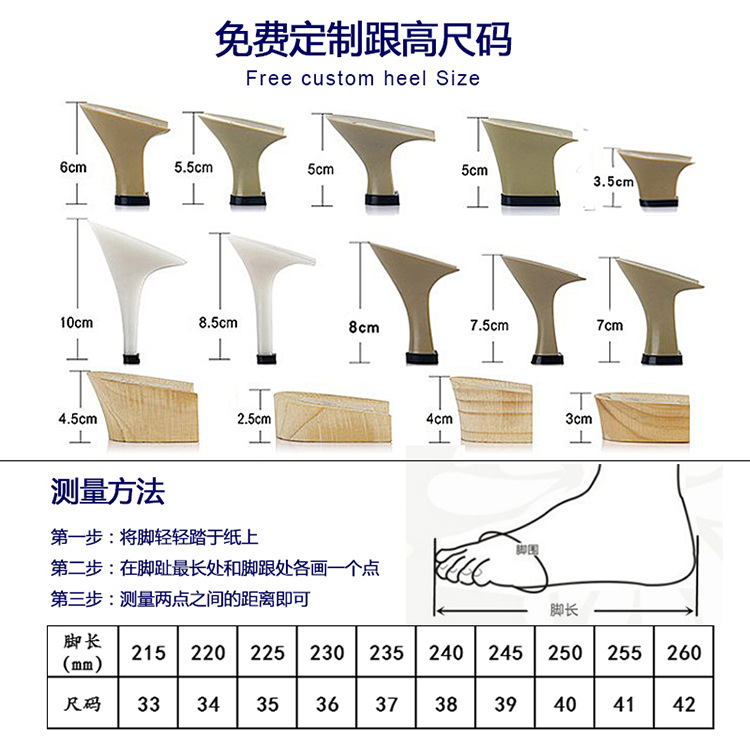 免费定制跟高尺码

Free custom heel Size

6cm 5.5cm 5cm 5cm 3.5cm

10cm 8.5cm 8cm 7.5cm 7cm

4.5cm 2.5cm 4cm 3cm

测量方法

第一步：将脚轻轻踏于纸上

第二步：在脚趾最长处和脚跟处各画一个点

第三步：测量两点之间的距离即可

脚围

脚长

| 脚长 (mm) | 215 | 220 | 225 | 230 | 235 | 240 | 245 | 250 | 255 | 260 |
|---|---|---|---|---|---|---|---|---|---|---|
| 尺码 | 33 | 34 | 35 | 36 | 37 | 38 | 39 | 40 | 41 | 42 |