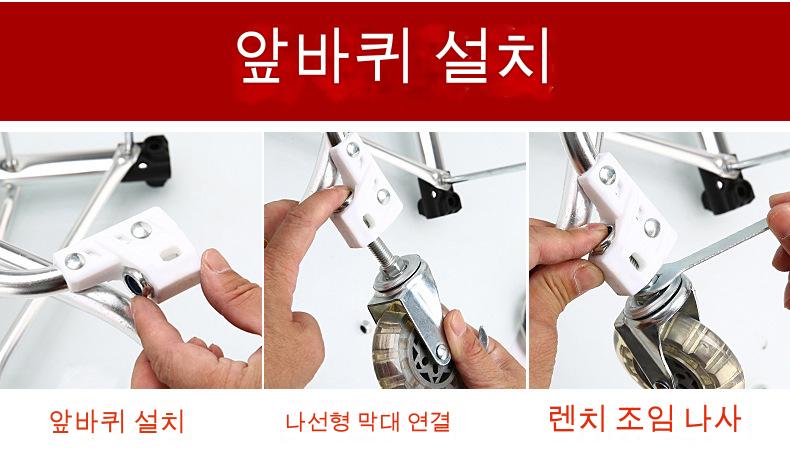 앞바퀴 설치

앞바퀴 설치

나선형 막대 연결

렌치 조임 나사