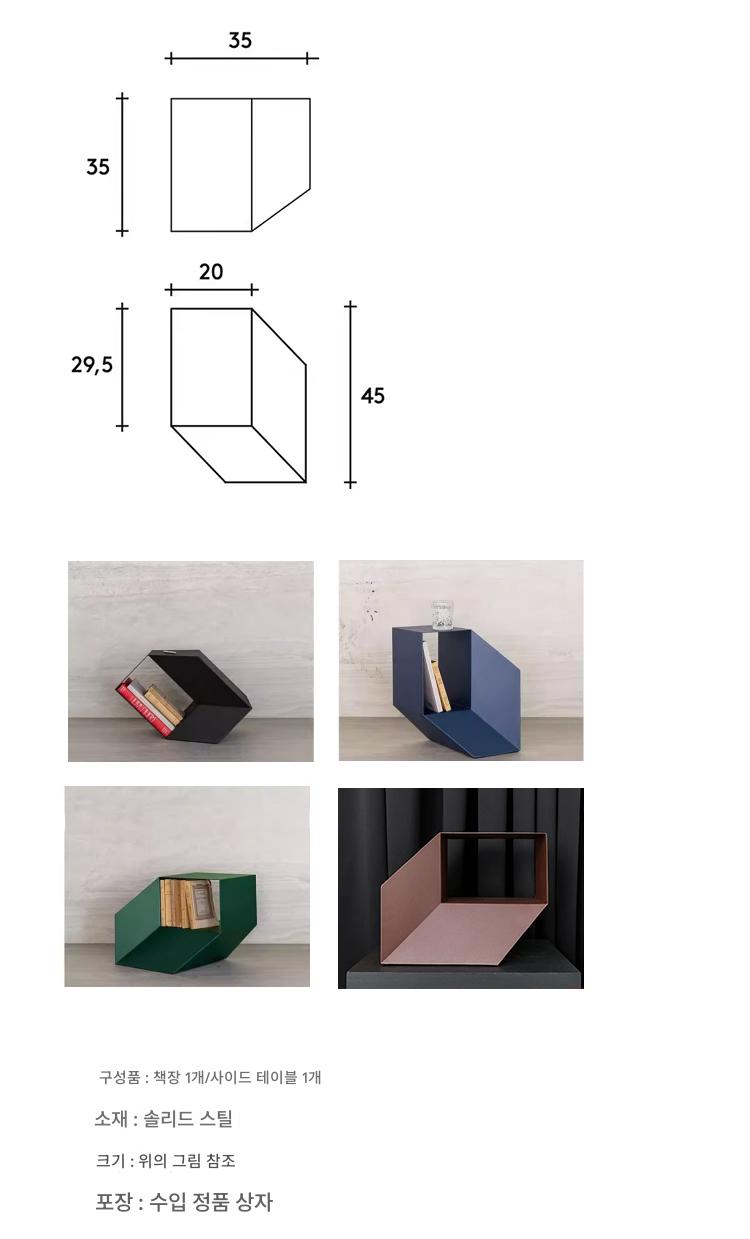 35

35

20

29,5

45

구성품 : 책장 1개/사이드 테이블 1개

소재 : 솔리드 스틸

크기 : 위의 그림 참조

포장 : 수입 정품 상자