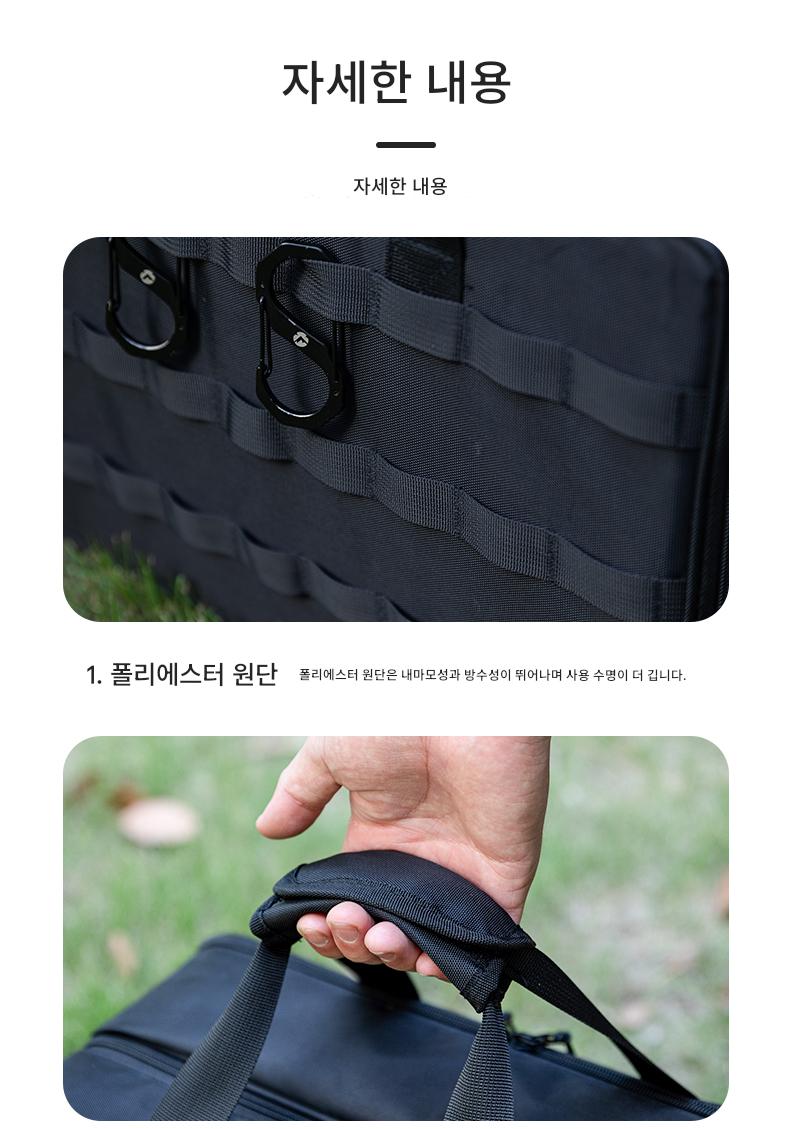 자세한 내용

자세한 내용

1. 폴리에스터 원단 폴리에스터 원단은 내마모성과 방수성이 뛰어나며 사용 수명이 더 깁니다.