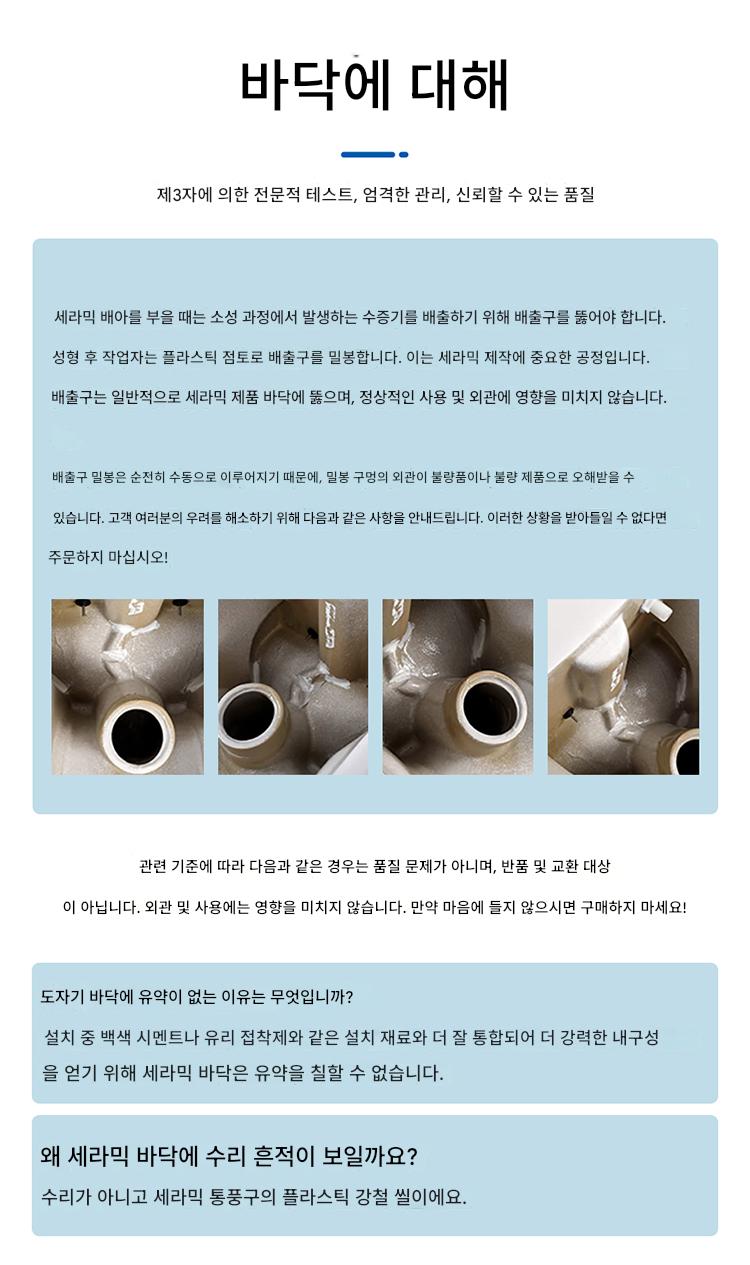 바닥에 대해

제3자에 의한 전문적 테스트, 엄격한 관리, 신뢰할 수 있는 품질

세라믹 배아를 부을 때는 소성 과정에서 발생하는 수증기를 배출하기 위해 배출구를 뚫어야 합니다.

성형 후 작업자는 플라스틱 점토로 배출구를 밀봉합니다. 이는 세라믹 제작에 중요한 공정입니다.

배출구는 일반적으로 세라믹 제품 바닥에 뚫으며, 정상적인 사용 및 외관에 영향을 미치지 않습니다.

배출구 밀봉은 순전히 수동으로 이루어지기 때문에, 밀봉 구멍의 외관이 불량품이나 불량 제품으로 오해받을 수 있습니다. 고객 여러분의 우려를 해소하기 위해 다음과 같은 사항을 안내드립니다. 이러한 상황을 받아들일 수 없다면 주문하지 마십시오!

관련 기준에 따라 다음과 같은 경우는 품질 문제가 아니며, 반품 및 교환 대상이 아닙니다. 외관 및 사용에는 영향을 미치지 않습니다. 만약 마음에 들지 않으시면 구매하지 마세요!

도자기 바닥에 유약이 없는 이유는 무엇입니까?

설치 중 백색 시멘트나 유리 접착제와 같은 설치 재료와 더 잘 통합되어 더 강력한 내구성을 얻기 위해 세라믹 바닥은 유약을 칠할 수 없습니다.

왜 세라믹 바닥에 수리 흔적이 보일까요?

수리가 아니고 세라믹 통풍구의 플라스틱 강철 씰이에요.