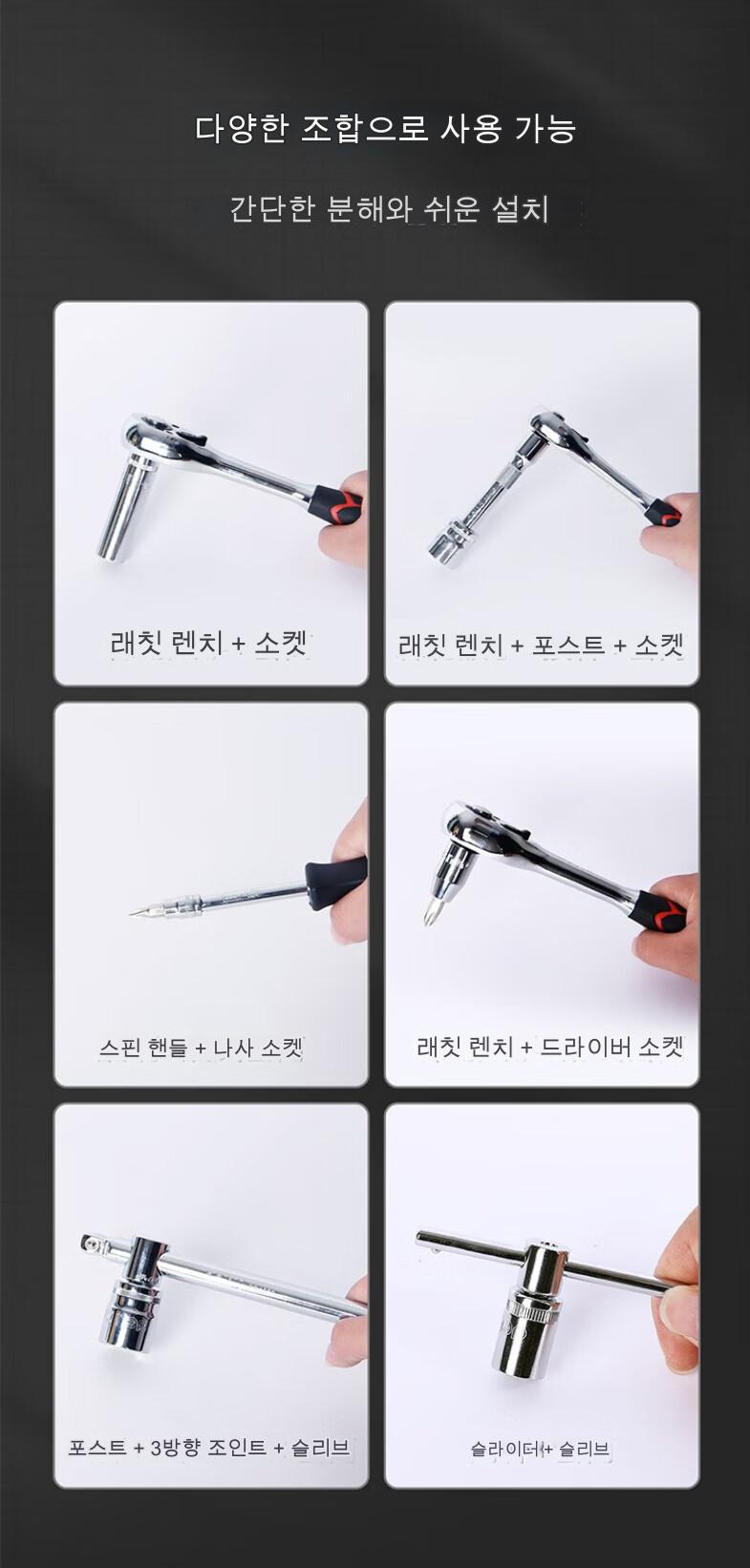 다양한 조합으로 사용 가능

간단한 분해와 쉬운 설치

래칫 렌치 + 소켓

래칫 렌치 + 포스트 + 소켓

스핀 핸들 + 나사 소켓

래칫 렌치 + 드라이버 소켓

포스트 + 3방향 조인트 + 슬리브

슬라이더+ 슬리브