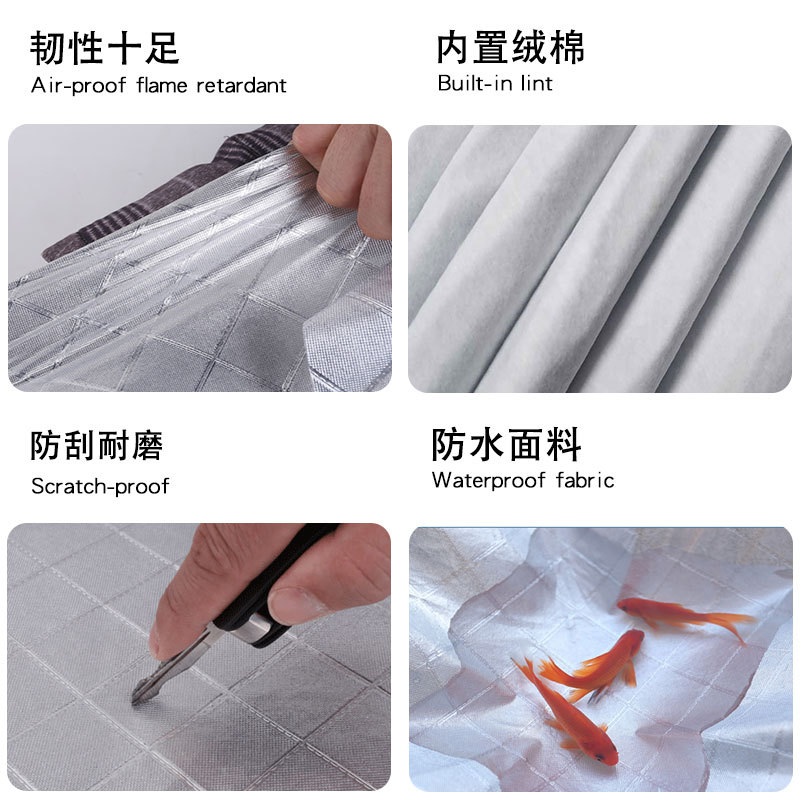 韧性十足
Air-proof flame retardant

内置绒棉
Built-in lint

防刮耐磨
Scratch-proof

防水面料
Waterproof fabric