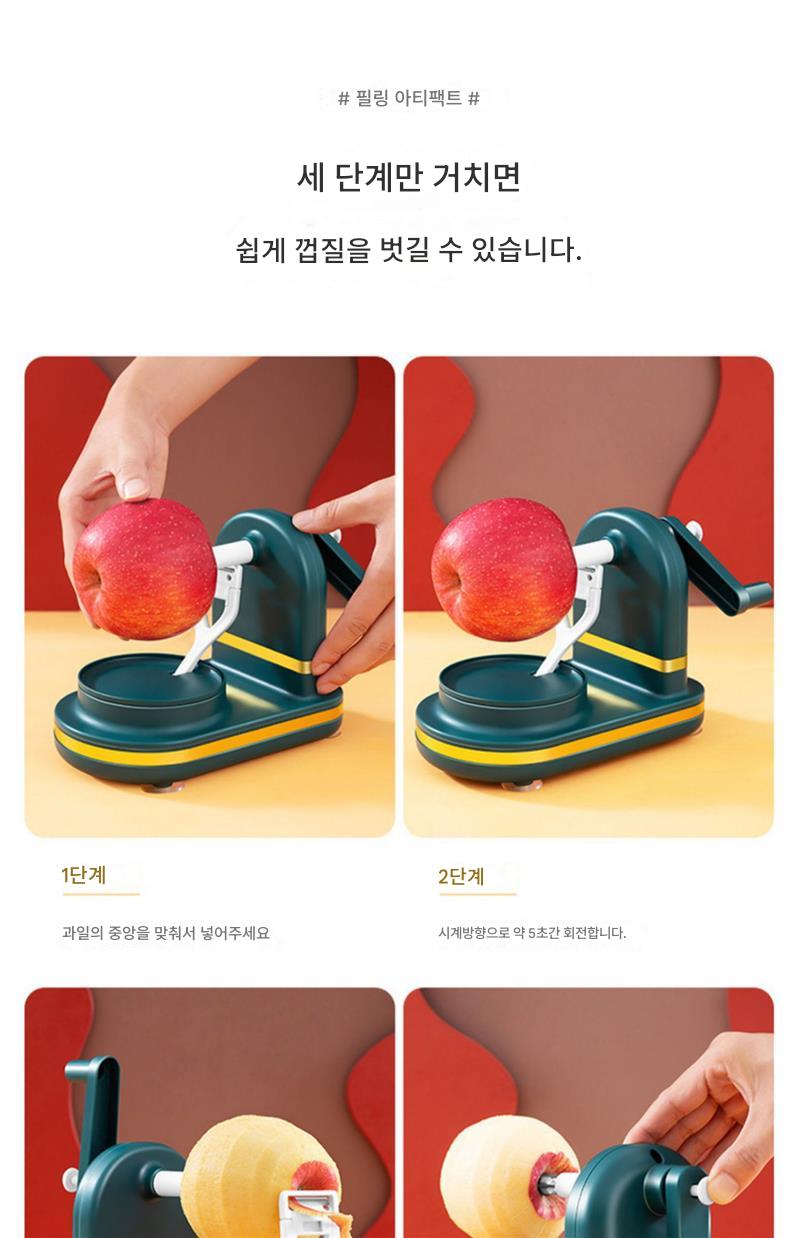 # 필링 아티팩트 #

세 단계만 거치면

쉽게 껍질을 벗길 수 있습니다.

1단계

과일의 중앙을 맞춰서 넣어주세요

2단계

시계방향으로 약 5초간 회전합니다.