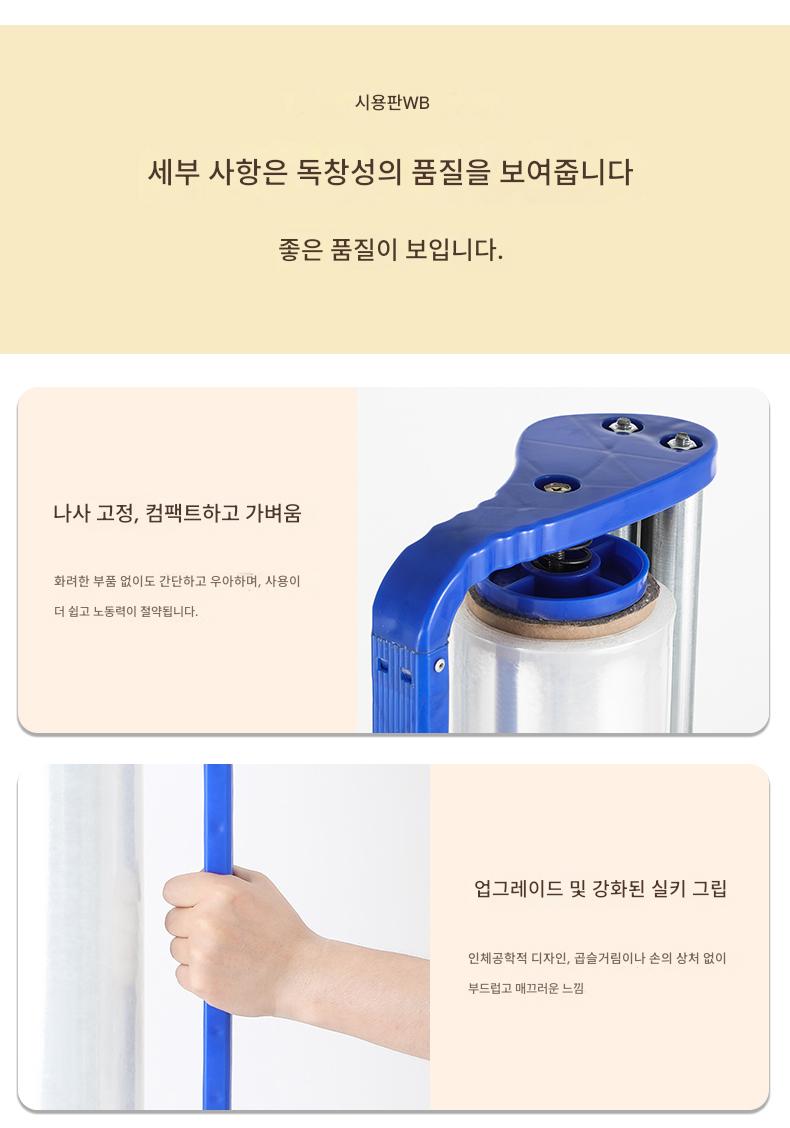 시용판WB

세부 사항은 독창성의 품질을 보여줍니다

좋은 품질이 보입니다.

나사 고정, 컴팩트하고 가벼움

화려한 부품 없이도 간단하고 우아하며, 사용이 더 쉽고 노동력이 절약됩니다.

업그레이드 및 강화된 실키 그립

인체공학적 디자인, 곱슬거림이나 손의 상처 없이 부드럽고 매끄러운 느낌