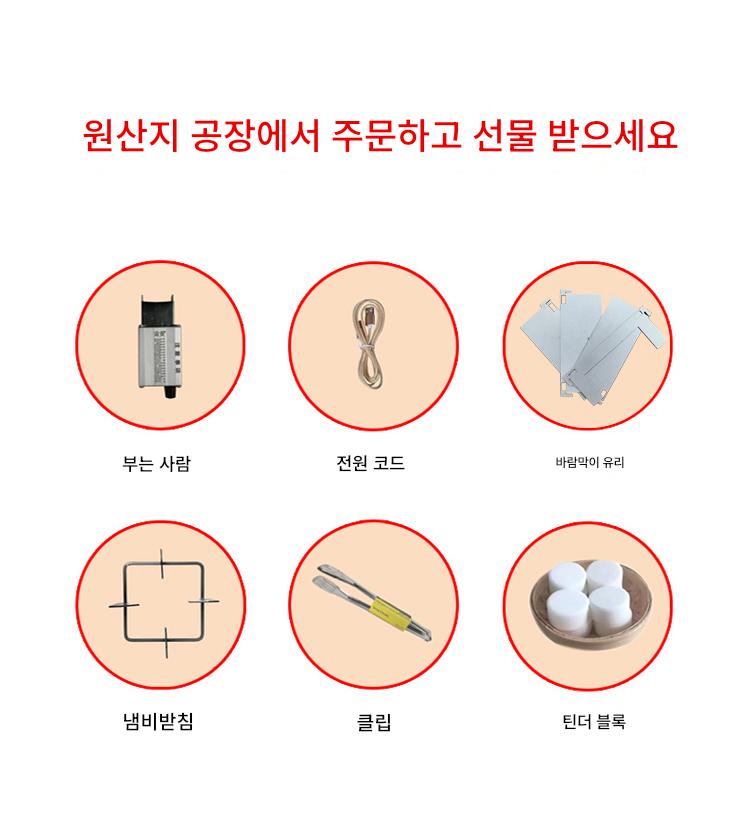 원산지 공장에서 주문하고 선물 받으세요

부는 사람

전원 코드

바람막이 유리

냄비받침

클립

틴더 블록