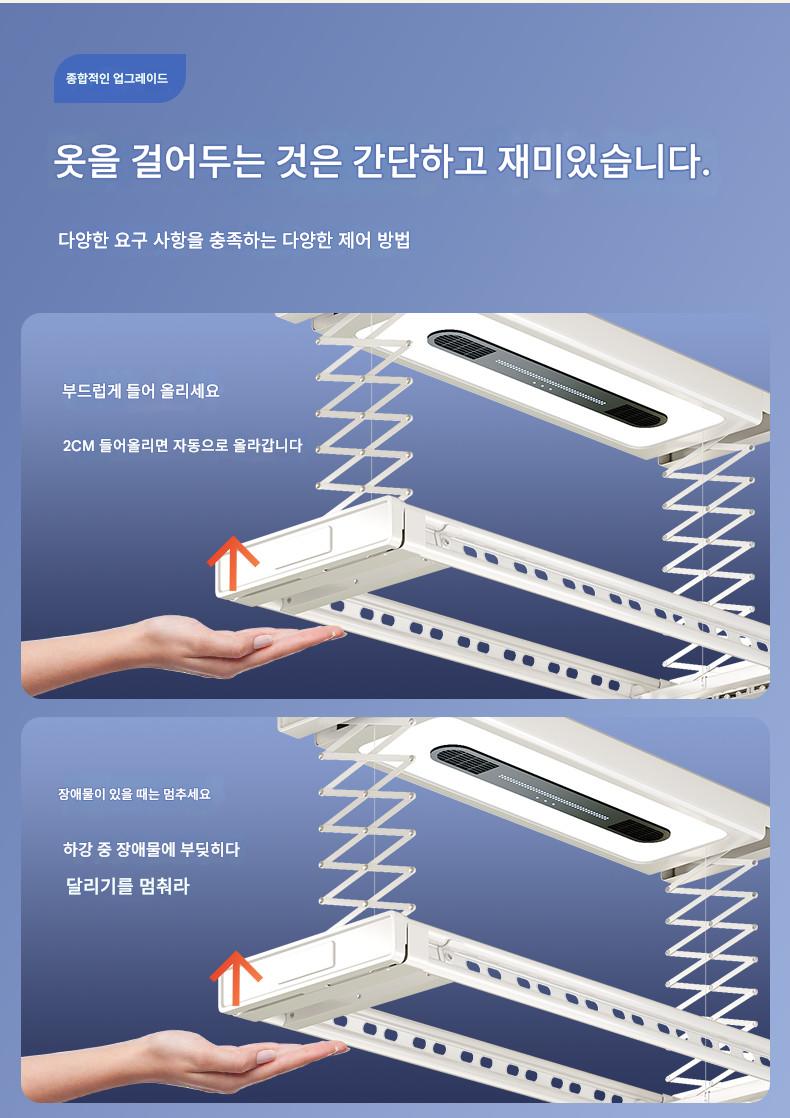 종합적인 업그레이드

옷을 걸어두는 것은 간단하고 재미있습니다.

다양한 요구 사항을 충족하는 다양한 제어 방법

부드럽게 들어 올리세요

2CM 들어올리면 자동으로 올라갑니다

장애물이 있을 때는 멈추세요

하강 중 장애물에 부딪히다

달리기를 멈춰라