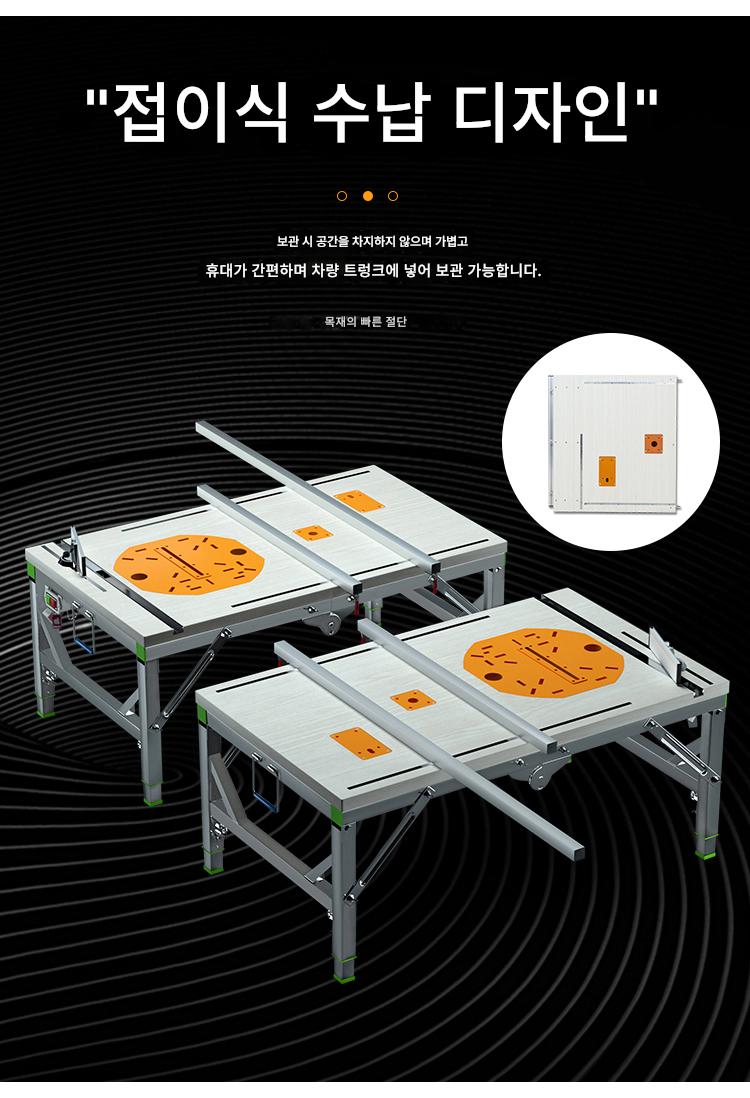 "접이식 수납 디자인"

보관 시 공간을 차지하지 않으며 가볍고
휴대가 간편하며 차량 트렁크에 넣어 보관 가능합니다.

목재의 빠른 절단