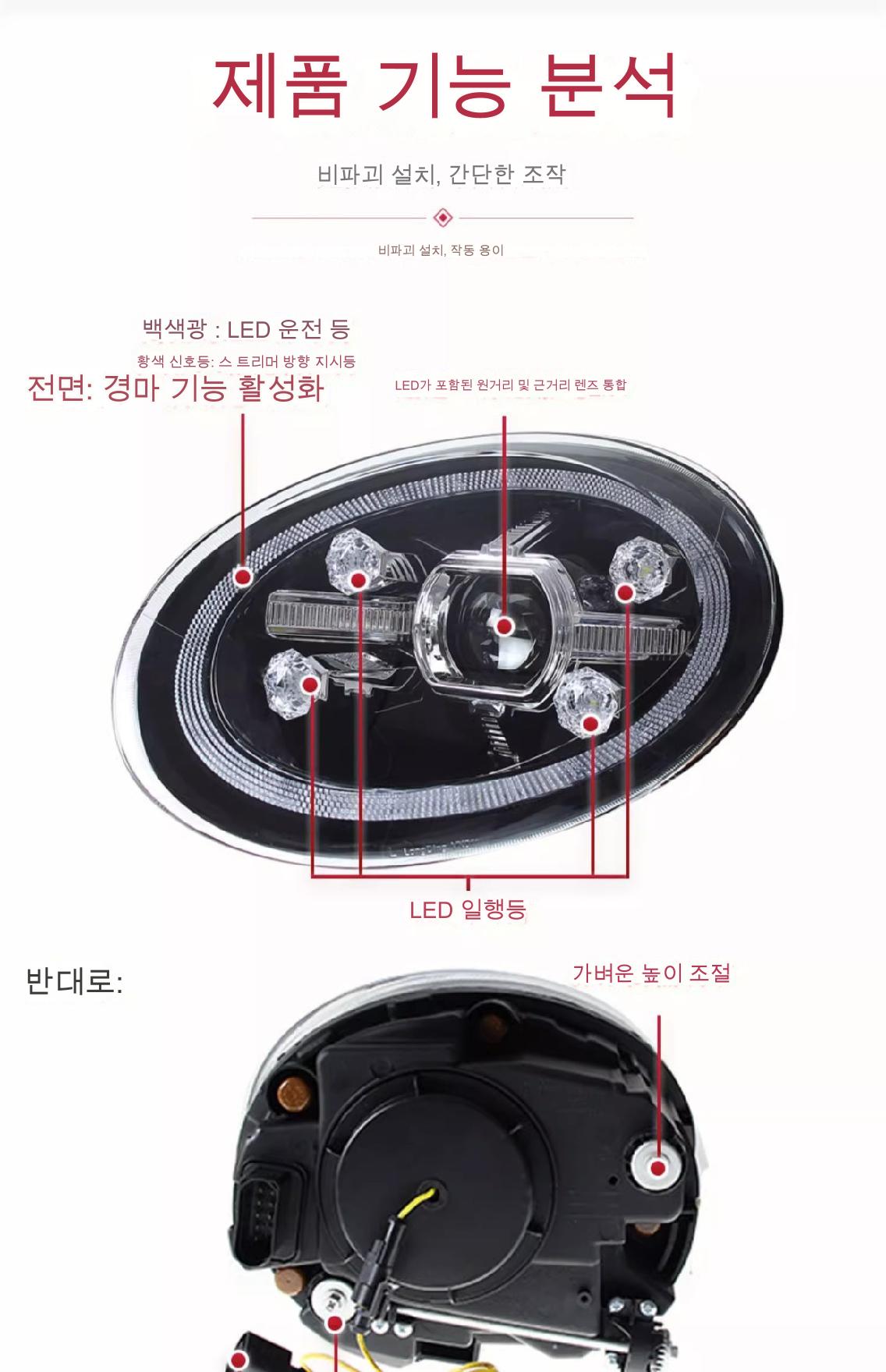 제품 기능 분석

비파괴 설치, 간단한 조작

비파괴 설치, 작동 용이

백색광 : LED 운전 등

황색 신호등: 스 트리머 방향 지시등

전면: 경마 기능 활성화

LED가 포함된 원거리 및 근거리 렌즈 통합

LED 일행등

반대로:

가벼운 높이 조절