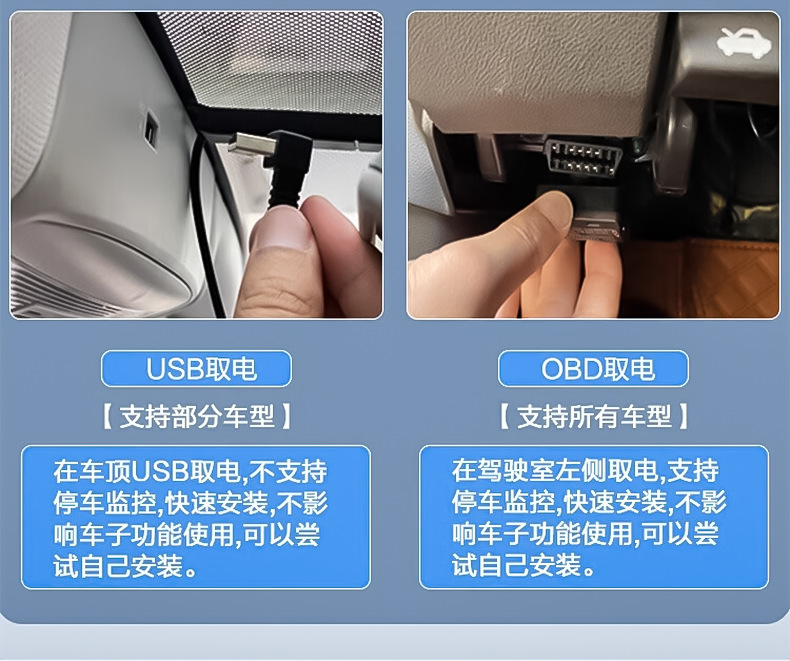 USB取电

【 支持部分车型 】

在车顶USB取电,不支持停车监控,快速安装,不影响车子功能使用,可以尝试自己安装。

OBD取电

【 支持所有车型 】

在驾驶室左侧取电,支持停车监控,快速安装,不影响车子功能使用,可以尝试自己安装。