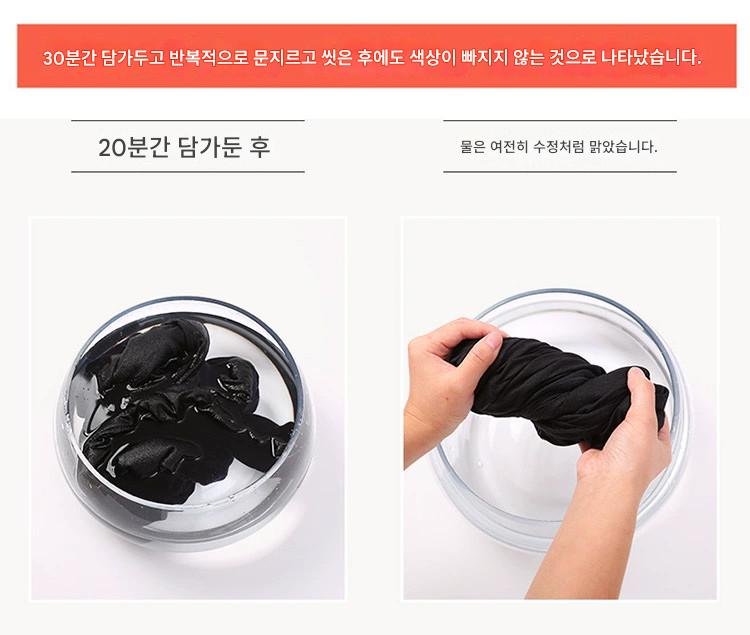 30분간 담가두고 반복적으로 문지르고 씻은 후에도 색상이 빠지지 않는 것으로 나타났습니다.

20분간 담가둔 후

물은 여전히 수정처럼 맑았습니다.