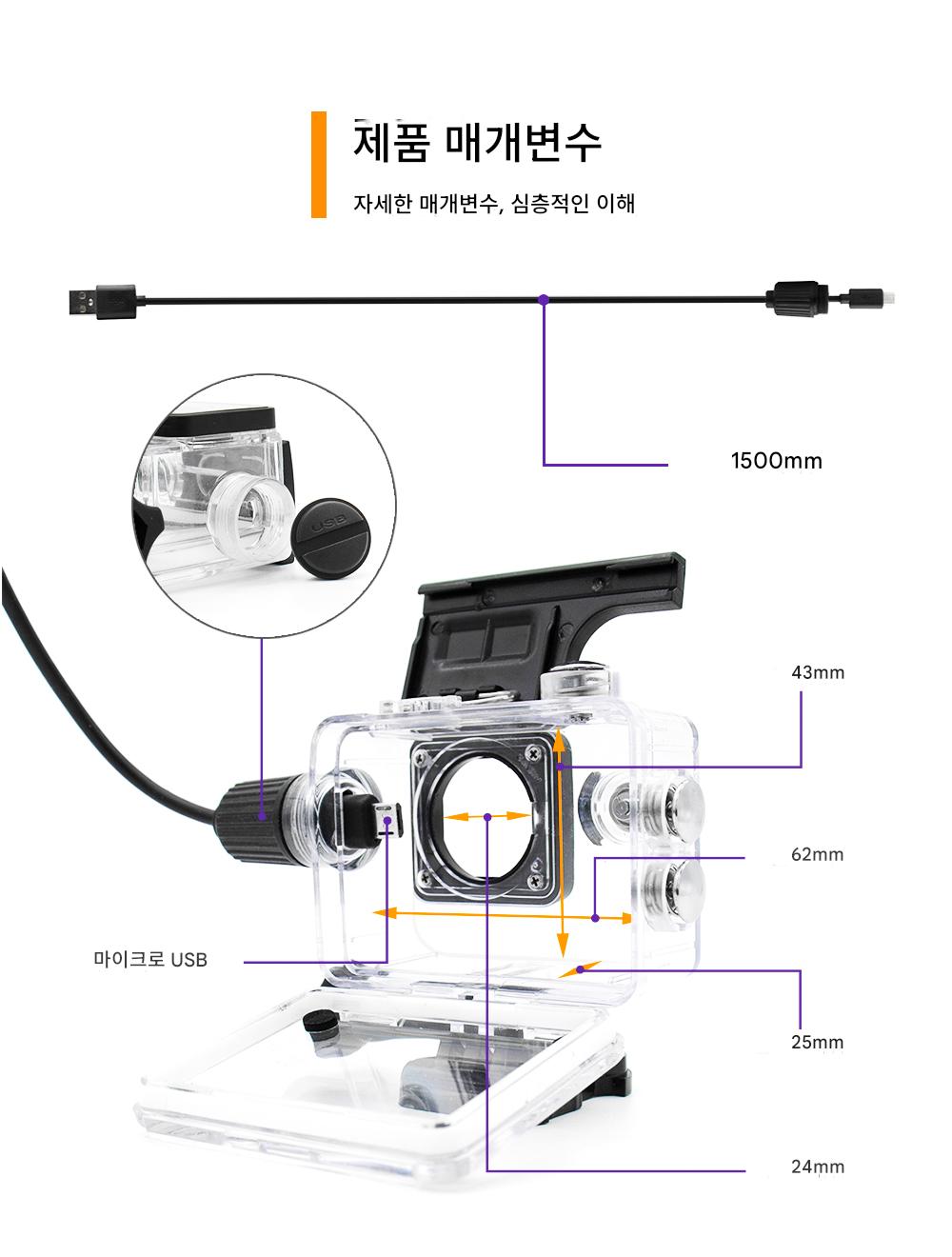 제품 매개변수

자세한 매개변수, 심층적인 이해

1500mm

USB

43mm

62mm

마이크로 USB

25mm

24mm