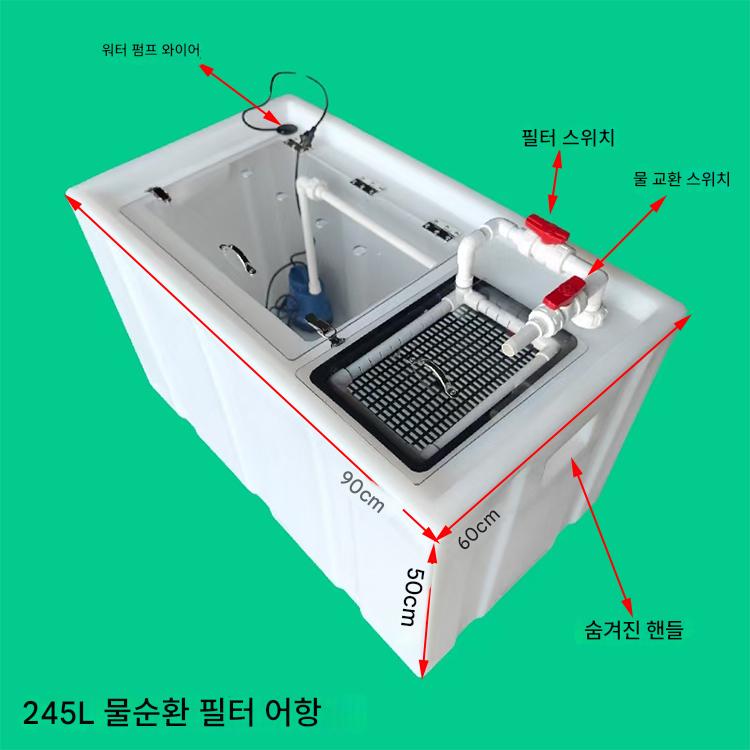 워터 펌프 와이어

필터 스위치

물 교환 스위치

90cm

60cm

50cm

숨겨진 핸들

245L 물순환 필터 어항