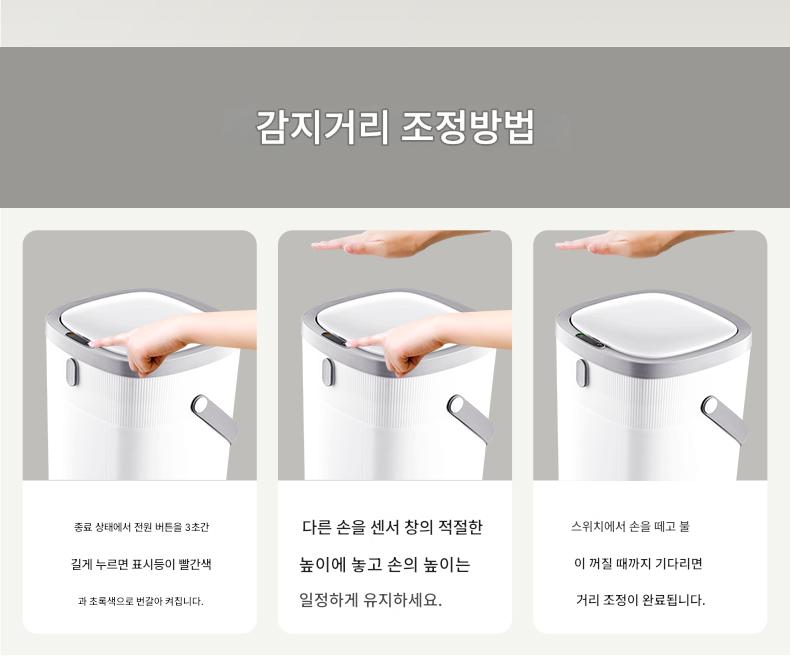 감지거리 조정방법

종료 상태에서 전원 버튼을 3초간

길게 누르면 표시등이 빨간색

과 초록색으로 번갈아 켜집니다.

다른 손을 센서 창의 적절한

높이에 놓고 손의 높이는

일정하게 유지하세요.

스위치에서 손을 떼고 불

이 꺼질 때까지 기다리면

거리 조정이 완료됩니다.