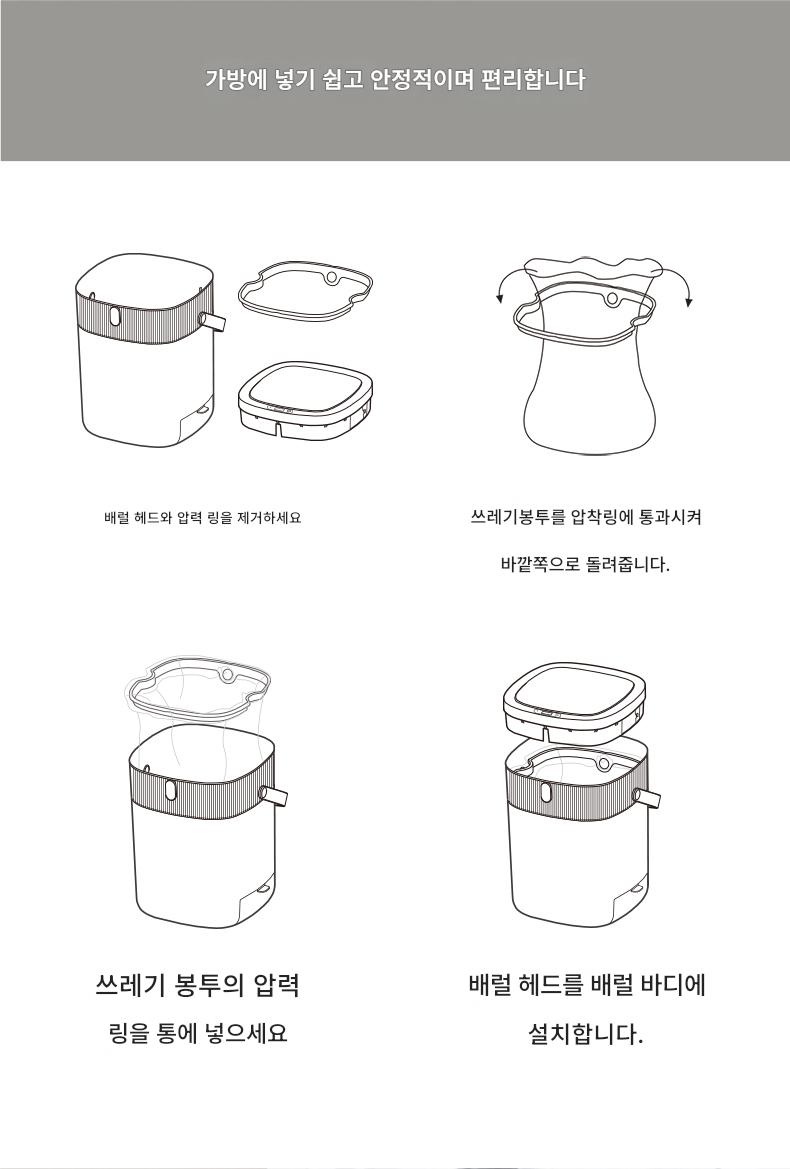 가방에 넣기 쉽고 안정적이며 편리합니다

배럴 헤드와 압력 링을 제거하세요

쓰레기봉투를 압착링에 통과시켜

바깥쪽으로 돌려줍니다.

쓰레기 봉투의 압력

링을 통에 넣으세요

배럴 헤드를 배럴 바디에

설치합니다.