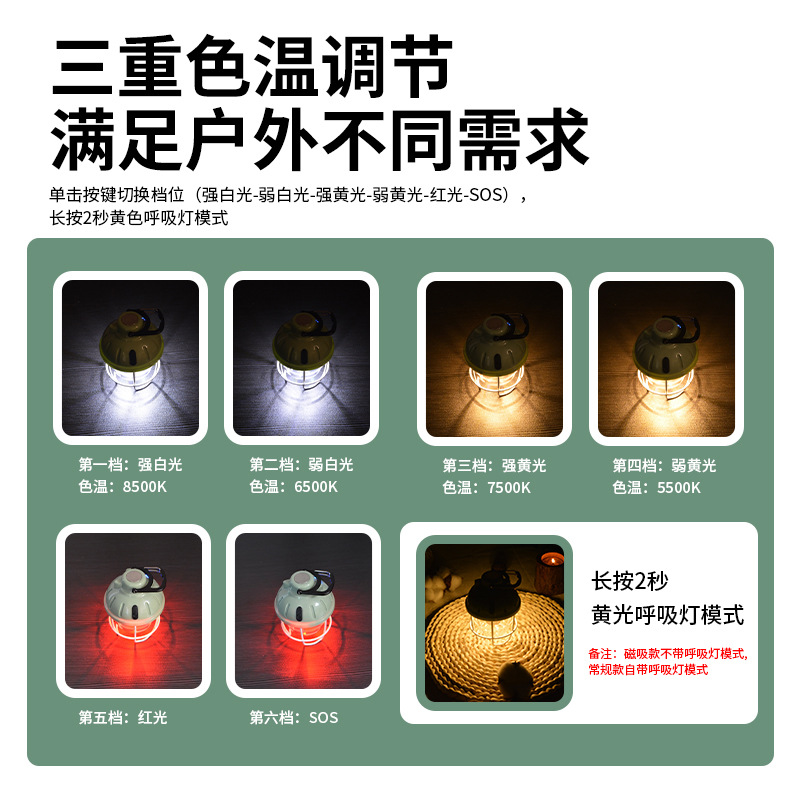 三重色温调节
满足户外不同需求

单击按键切换档位（强白光-弱白光-强黄光-弱黄光-红光-SOS），
长按2秒黄色呼吸灯模式

第一档：强白光
色温：8500K

第二档：弱白光
色温：6500K

第三档：强黄光
色温：7500K

第四档：弱黄光
色温：5500K

第五档：红光

第六档：SOS

长按2秒
黄光呼吸灯模式

备注：磁吸款不带呼吸灯模式，
常规款自带呼吸灯模式