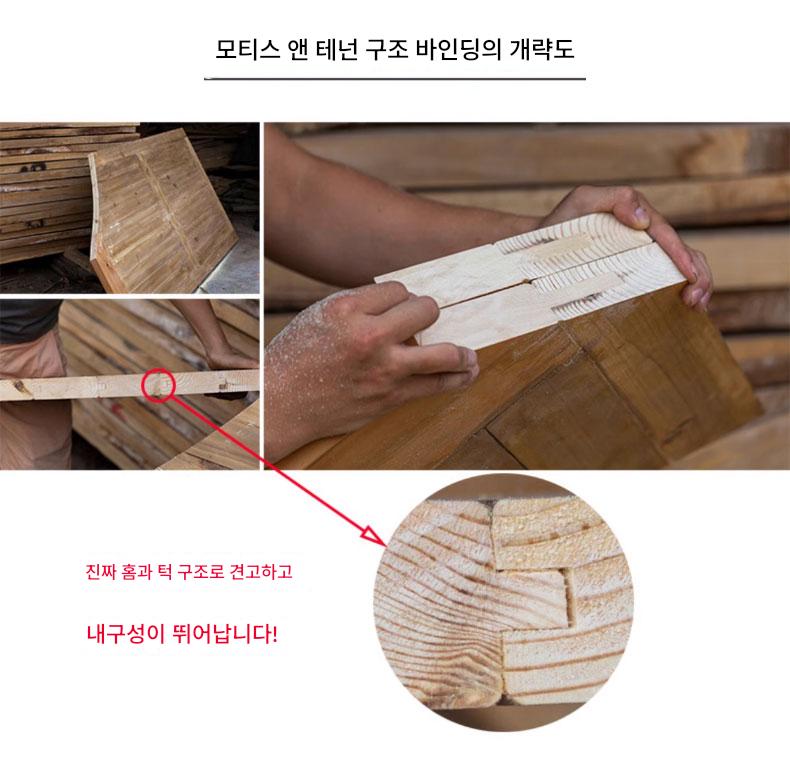 모티스 앤 테넌 구조 바인딩의 개략도

진짜 홈과 턱 구조로 견고하고

내구성이 뛰어납니다!