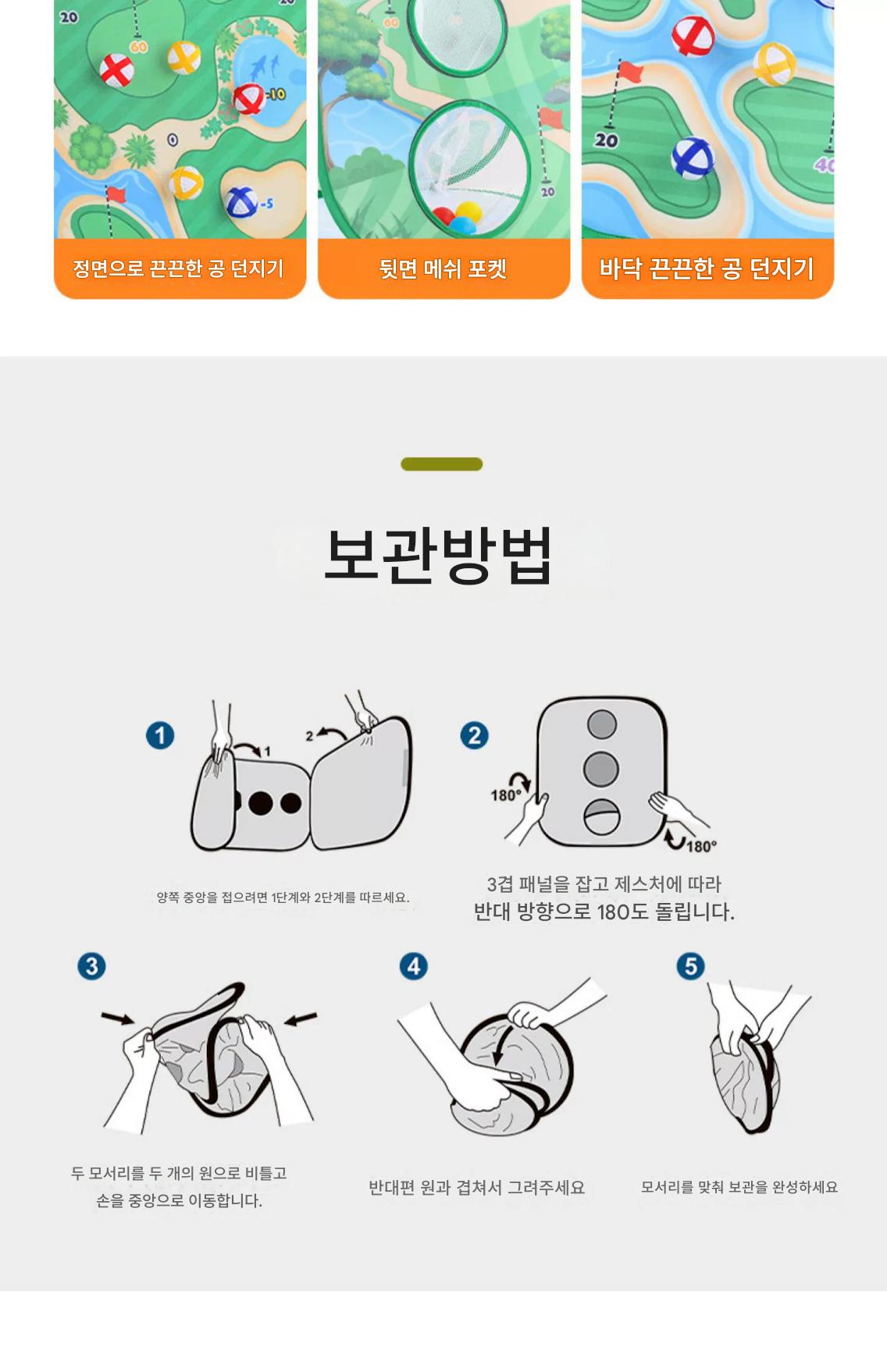 20

60

-10

0

-5

정면으로 끈끈한 공 던지기

60

20

뒷면 메쉬 포켓

20

40

바닥 끈끈한 공 던지기

보관방법

1

1

2

양쪽 중앙을 접으려면 1단계와 2단계를 따르세요.

2

180°

180°

3겹 패널을 잡고 제스처에 따라 반대 방향으로 180도 돌립니다.

3

두 모서리를 두 개의 원으로 비틀고 손을 중앙으로 이동합니다.

4

반대편 원과 겹쳐서 그려주세요

5

모서리를 맞춰 보관을 완성하세요