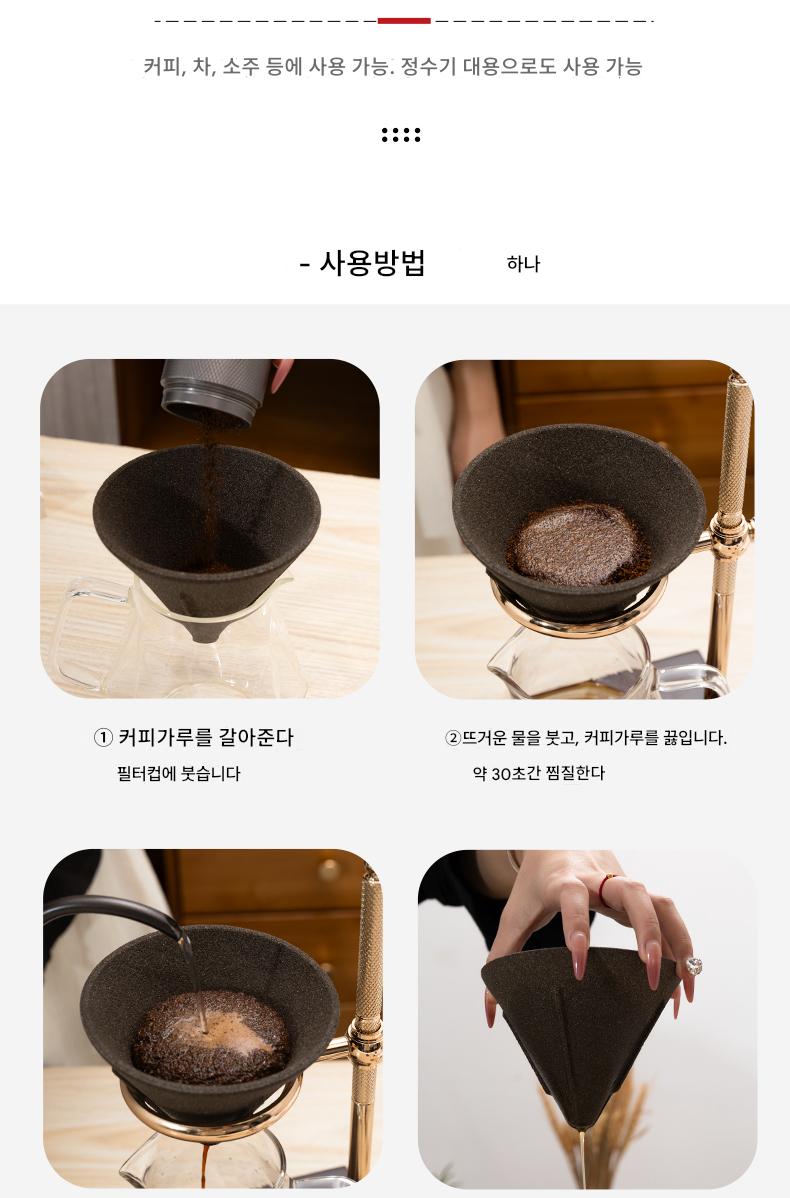 커피, 차, 소주 등에 사용 가능. 정수기 대용으로도 사용 가능

- 사용방법 하나

① 커피가루를 갈아준다
필터컵에 붓습니다

②뜨거운 물을 붓고, 커피가루를 끓입니다.
약 30초간 찜질한다