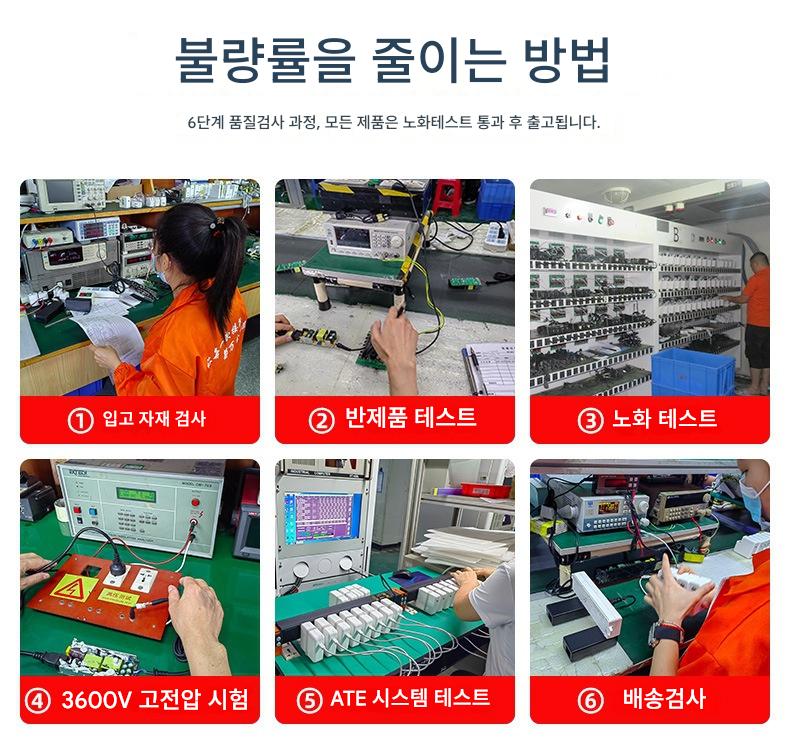 불량률을 줄이는 방법

6단계 품질검사 과정, 모든 제품은 노화테스트 통과 후 출고됩니다.

① 입고 자재 검사

② 반제품 테스트

③ 노화 테스트

④ 3600V 고전압 시험

⑤ ATE 시스템 테스트

⑥ 배송검사