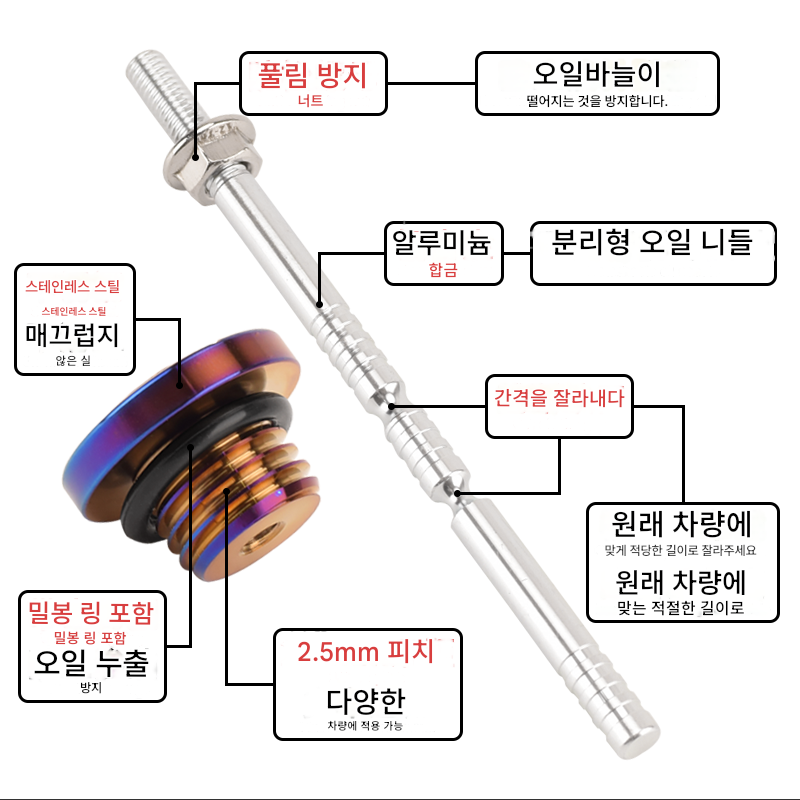 풀림 방지
너트

오일바늘이
떨어지는 것을 방지합니다.

알루미늄
합금

분리형 오일 니들

스테인레스 스틸
스테인레스 스틸
매끄럽지
않은 실

간격을 잘라내다

원래 차량에
맞게 적당한 길이로 잘라주세요
원래 차량에
맞는 적절한 길이로

밀봉 링 포함
밀봉 링 포함
오일 누출
방지

2.5mm 피치
다양한
차량에 적용 가능