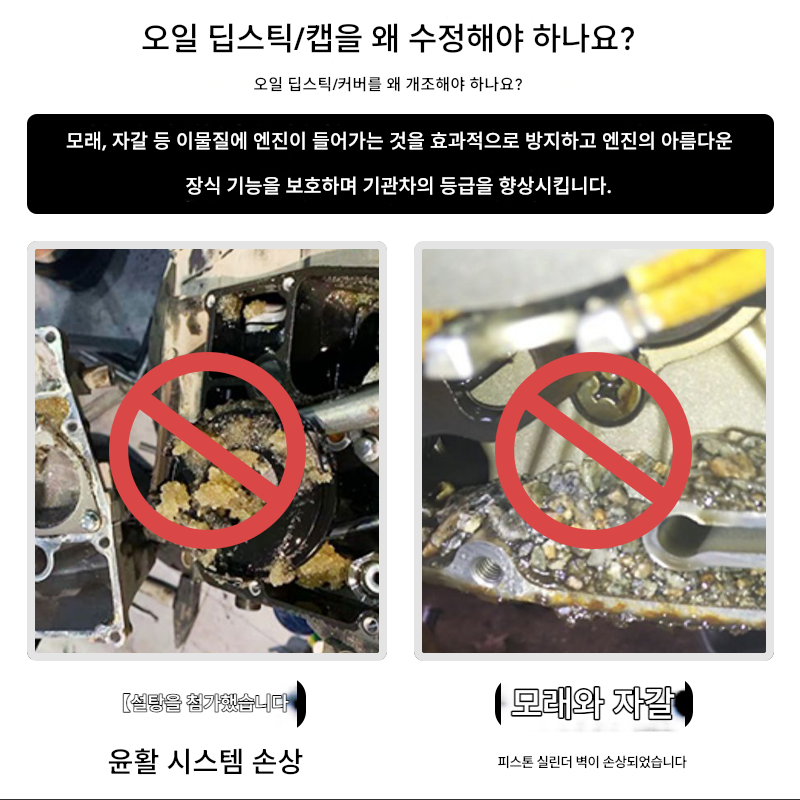 오일 딥스틱/캡을 왜 수정해야 하나요?

오일 딥스틱/커버를 왜 개조해야 하나요?

모래, 자갈 등 이물질에 엔진이 들어가는 것을 효과적으로 방지하고 엔진의 아름다운 장식 기능을 보호하며 기관차의 등급을 향상시킵니다.

【설탕을 첨가했습니다

윤활 시스템 손상

모래와 자갈

피스톤 실린더 벽이 손상되었습니다